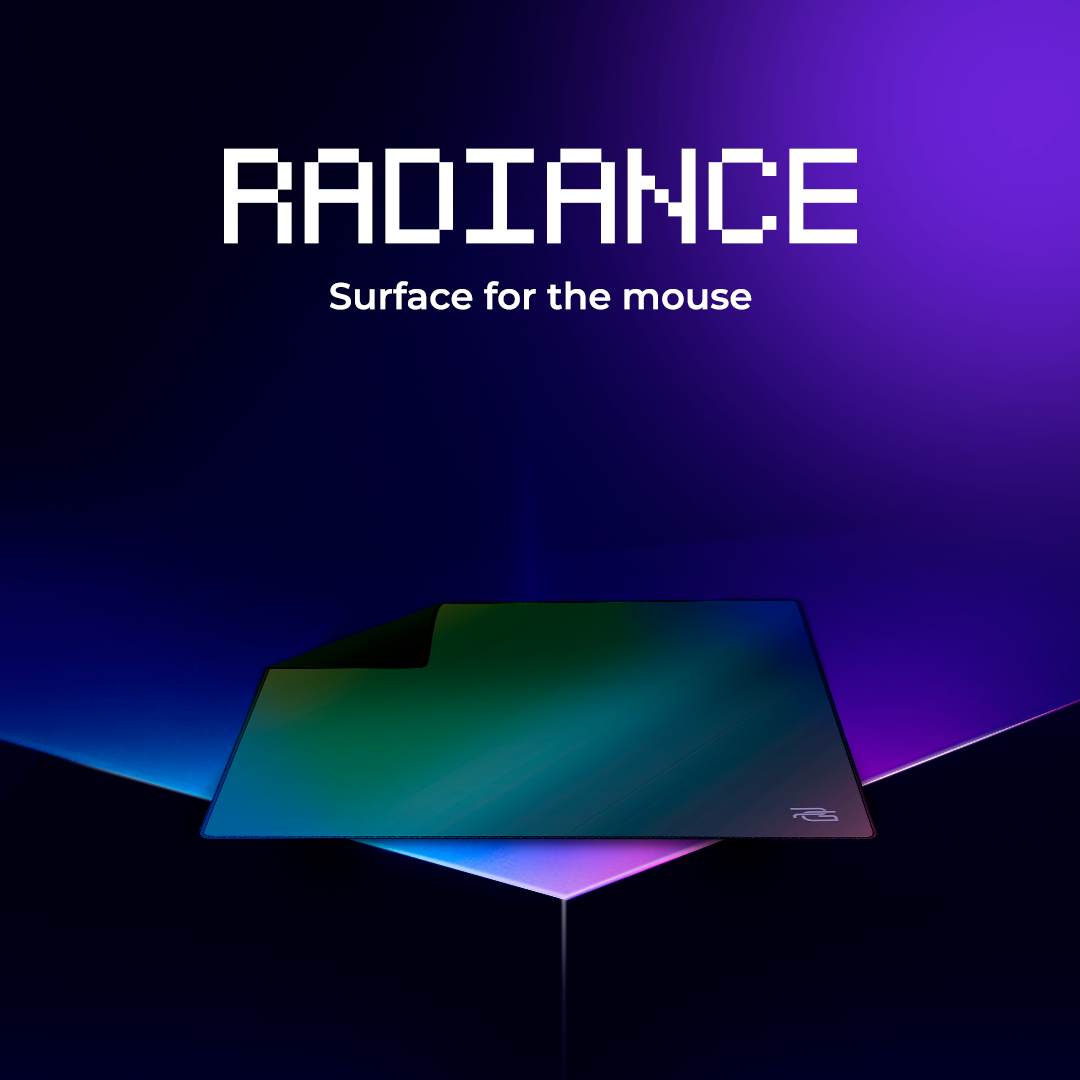 RADIANCE

Surface for the mouse