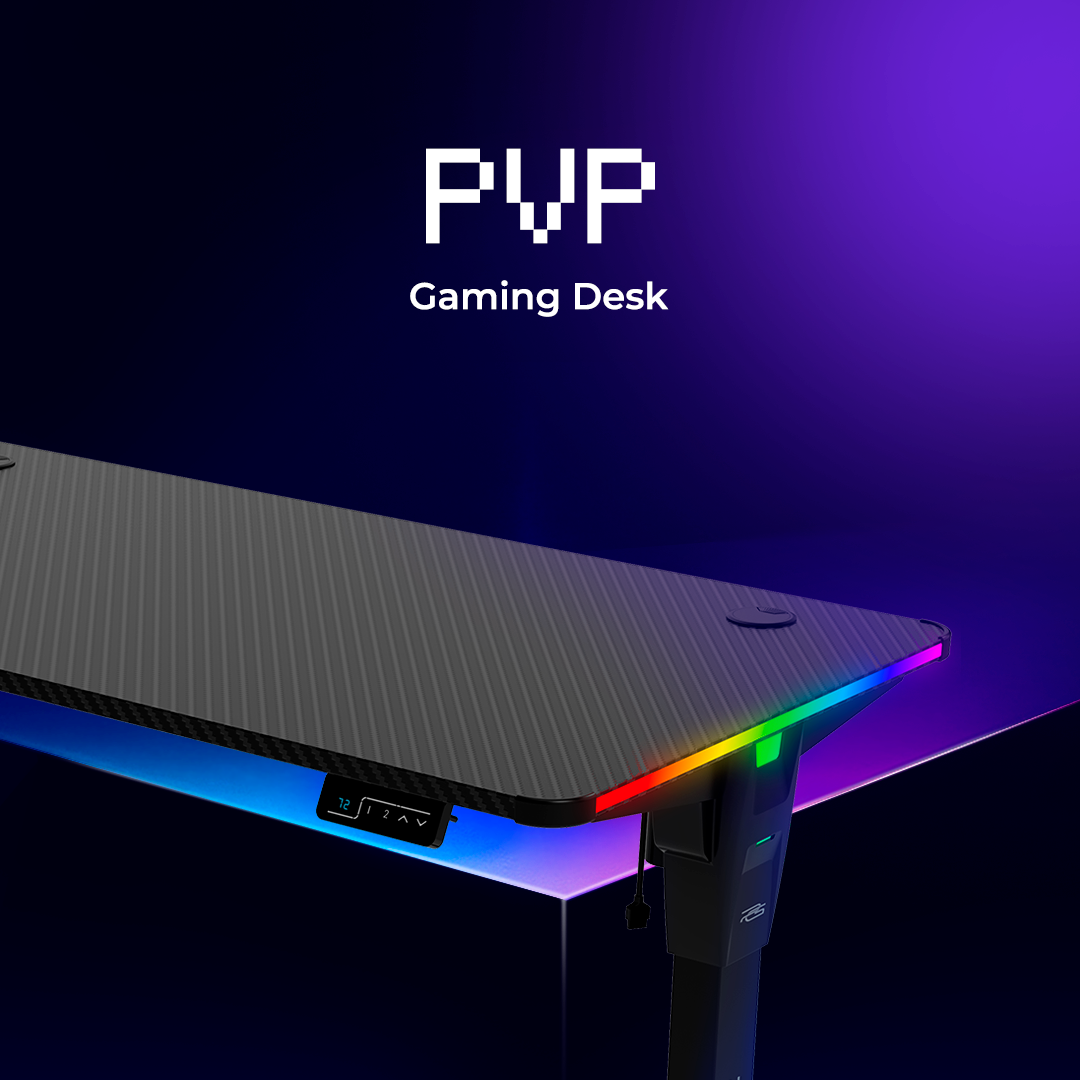 PVP

Gaming Desk

72 1 2