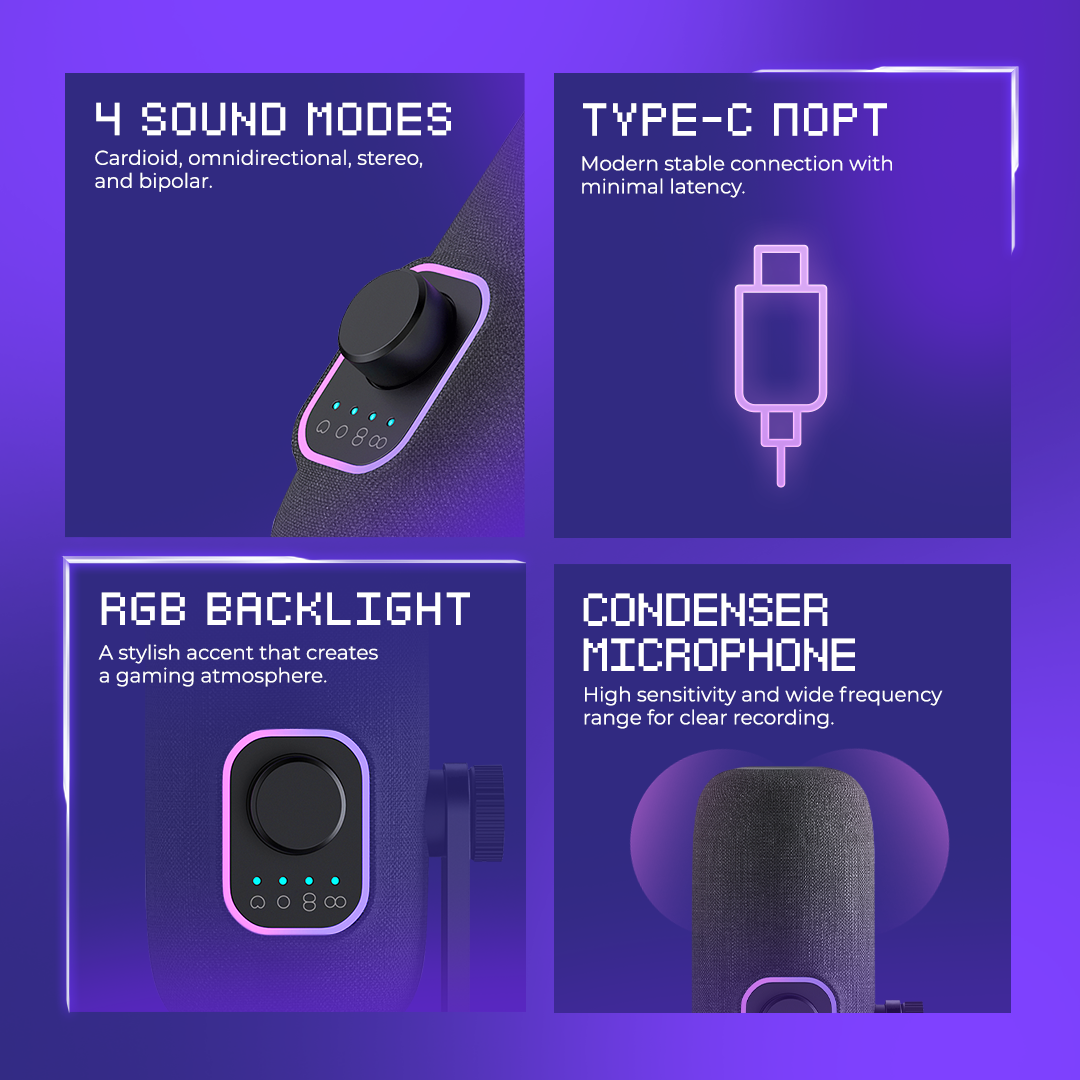 4 SOUND MODES
Cardioid, omnidirectional, stereo, and bipolar.

TYPE-C ПОРТ
Modern stable connection with minimal latency.

RGB BACKLIGHT
A stylish accent that creates a gaming atmosphere.

CONDENSER MICROPHONE
High sensitivity and wide frequency range for clear recording.