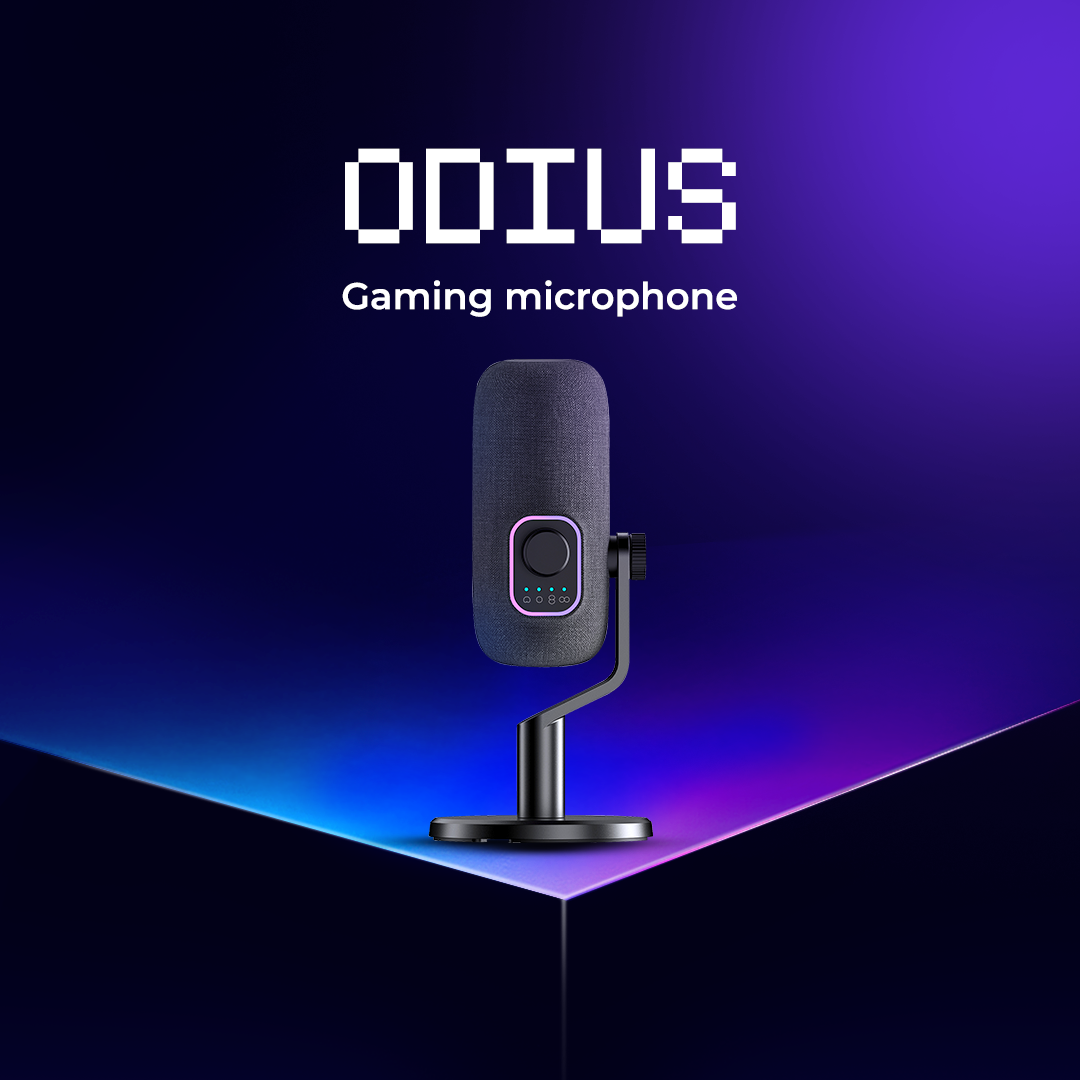 ODIUS

Gaming microphone