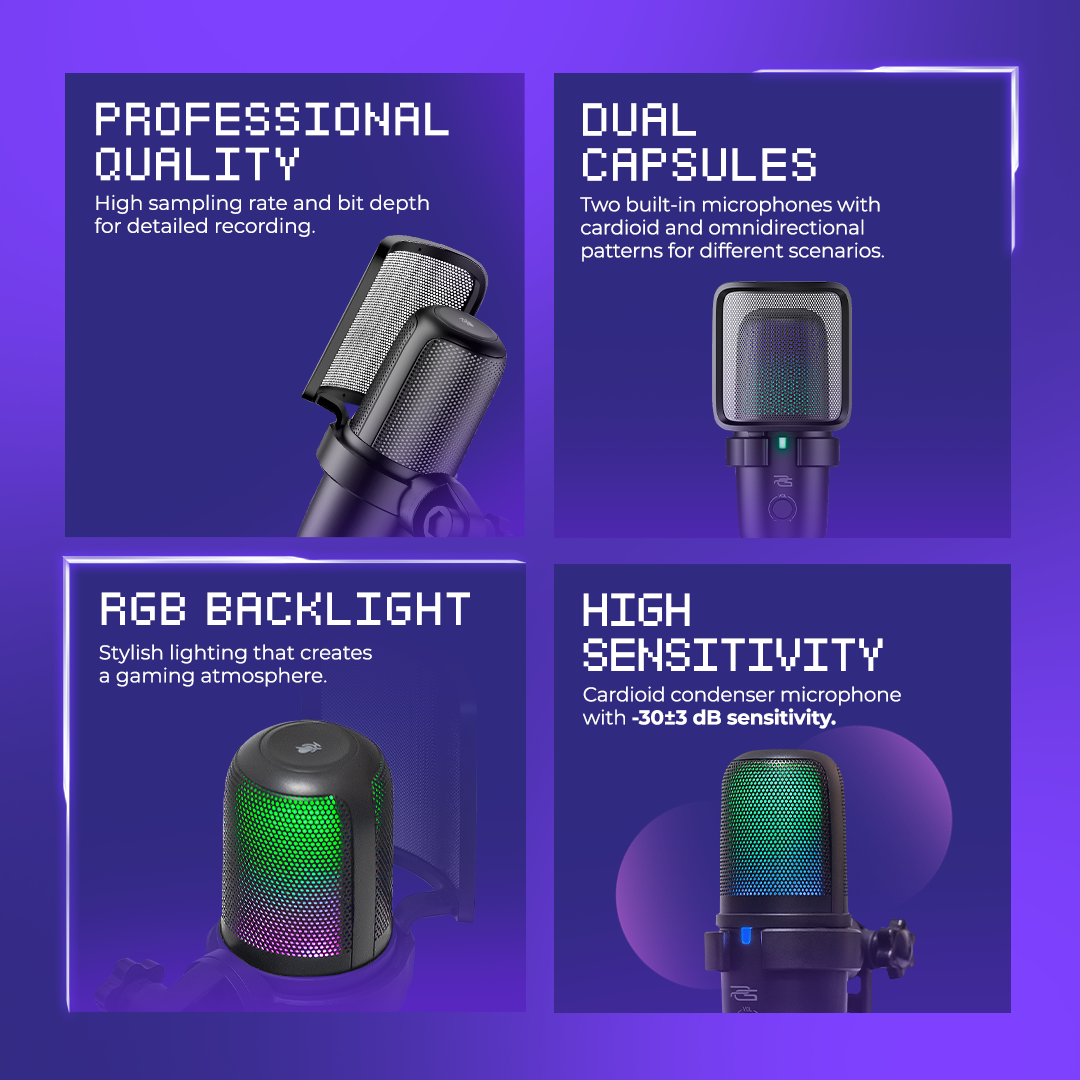 PROFESSIONAL QUALITY

High sampling rate and bit depth for detailed recording.

DUAL CAPSULES

Two built-in microphones with cardioid and omnidirectional patterns for different scenarios.

RGB BACKLIGHT

Stylish lighting that creates a gaming atmosphere.

HIGH SENSITIVITY

Cardioid condenser microphone with -30±3 dB sensitivity.