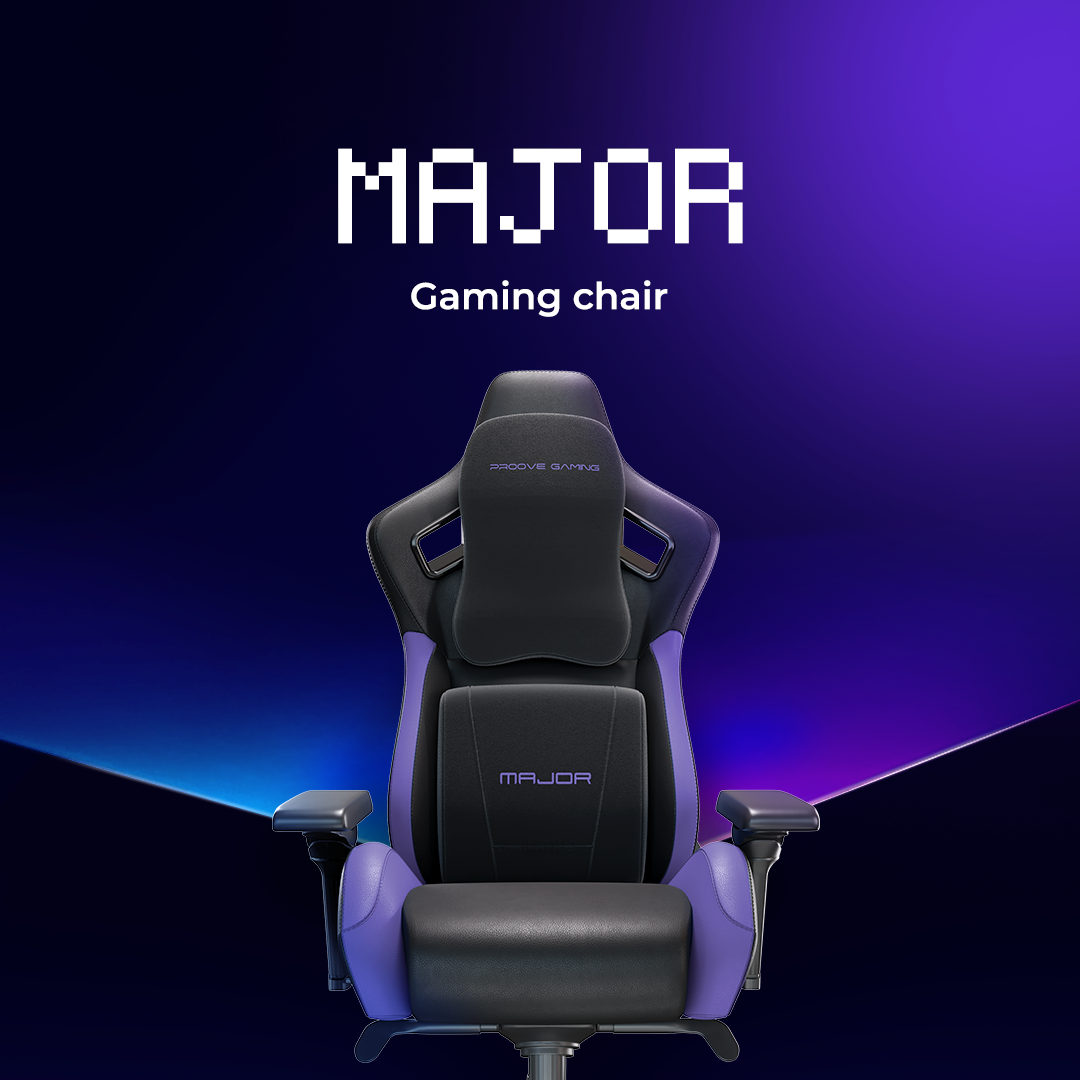 MAJOR

Gaming chair

PROOVE GAMING

MAJOR