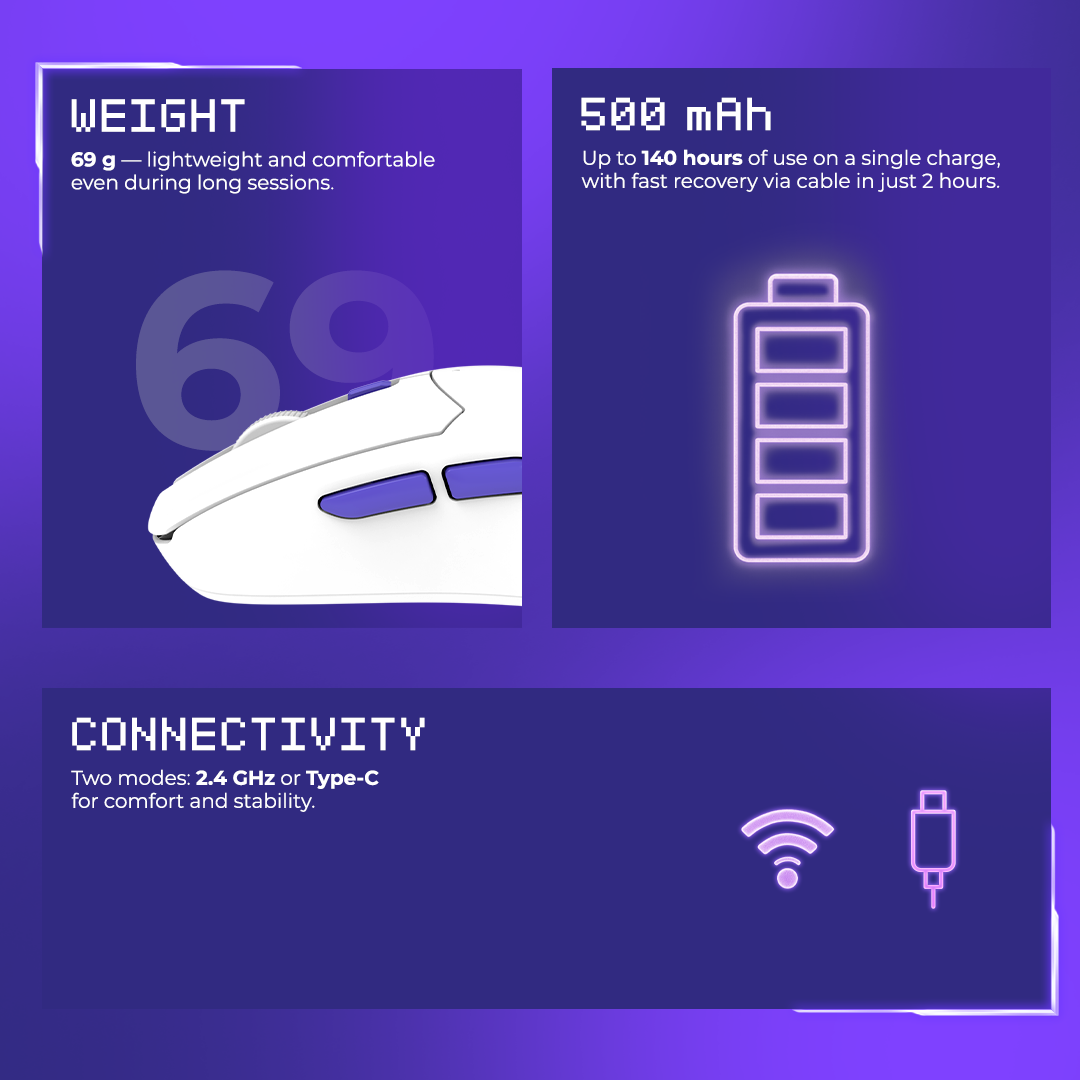 WEIGHT

69 g — lightweight and comfortable even during long sessions.

69

500 mAh

Up to 140 hours of use on a single charge, with fast recovery via cable in just 2 hours.

CONNECTIVITY

Two modes: 2.4 GHz or Type-C for comfort and stability.