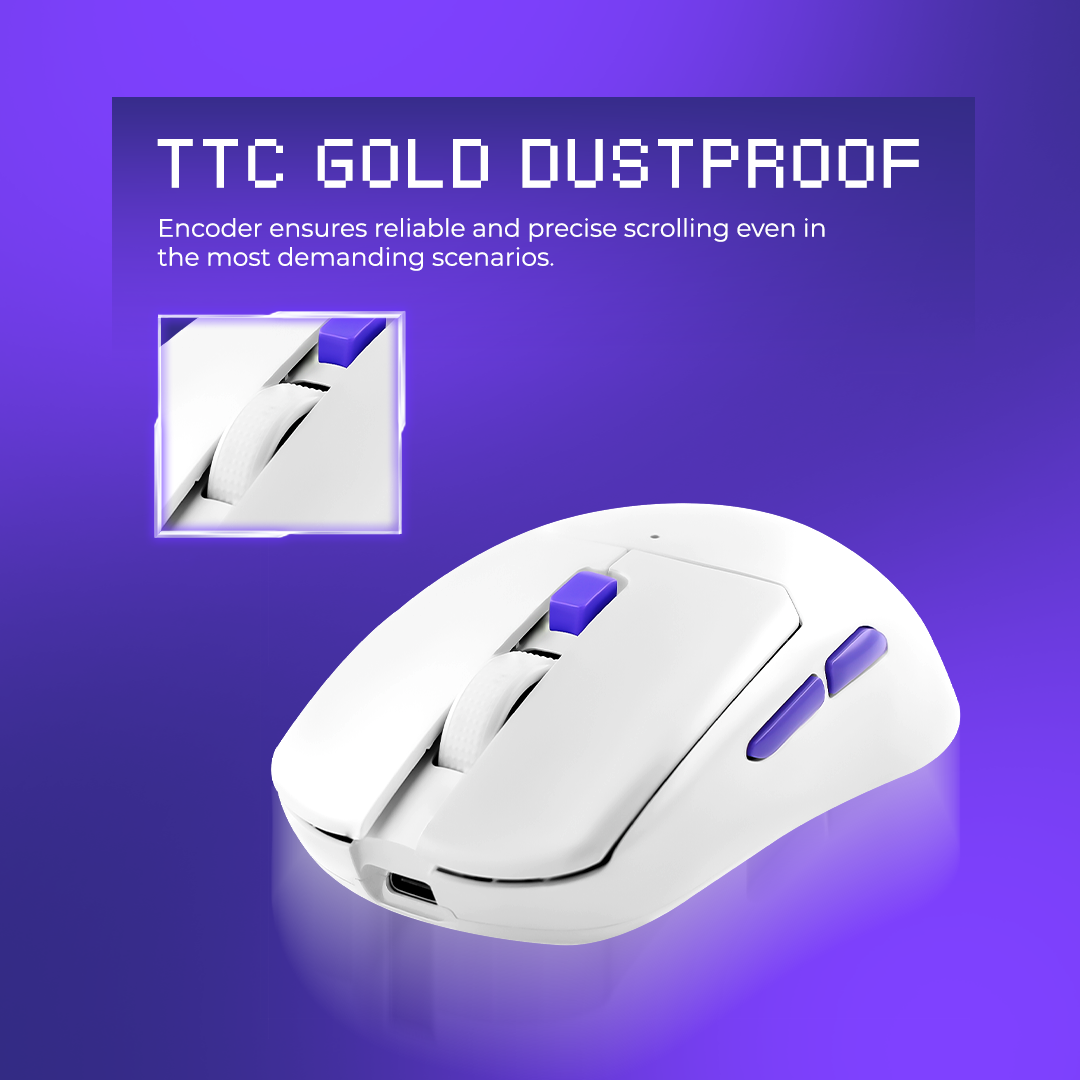 TTC GOLD DUSTPROOF

Encoder ensures reliable and precise scrolling even in the most demanding scenarios.