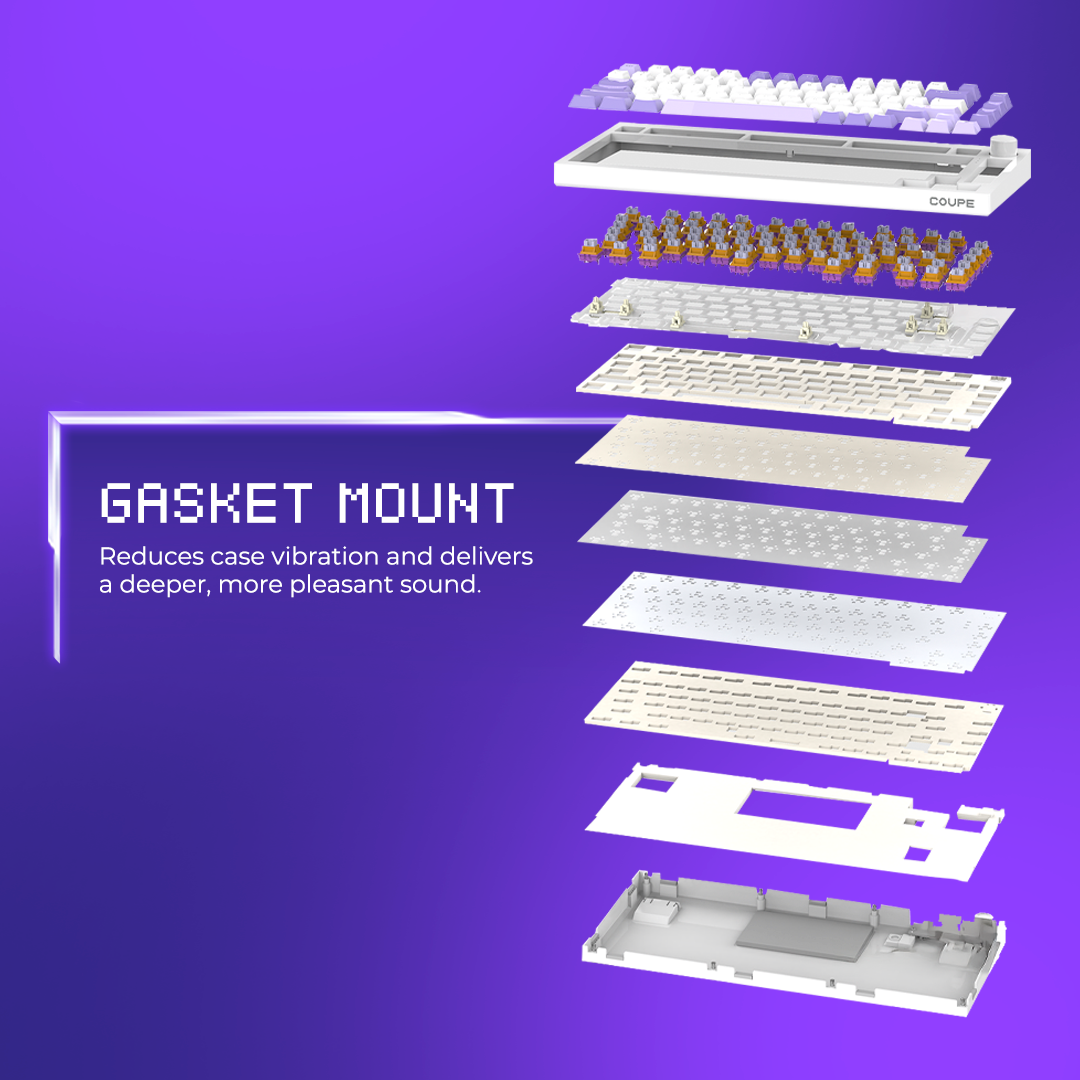 COUPE

GASKET MOUNT

Reduces case vibration and delivers a deeper, more pleasant sound.