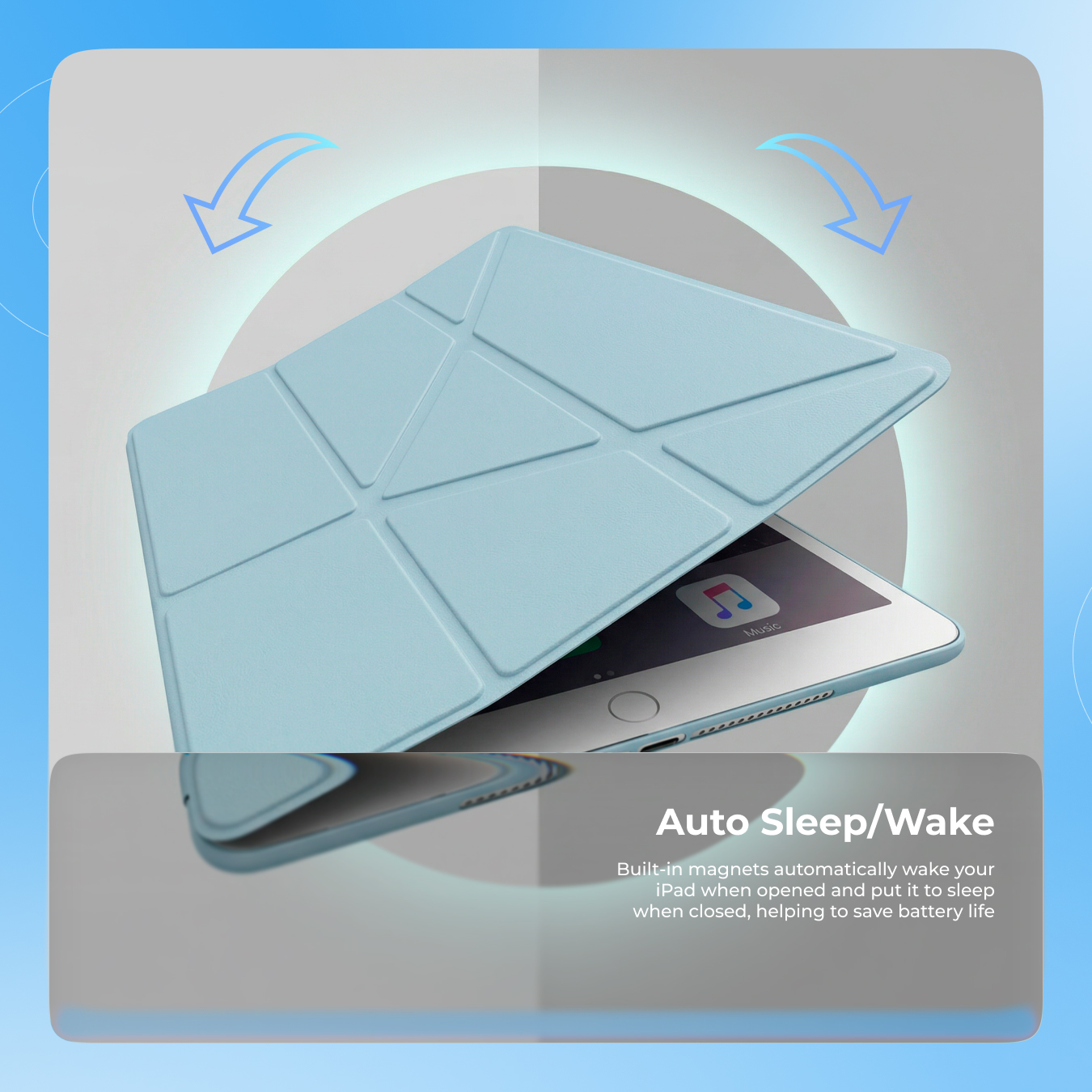 Music

Auto Sleep/Wake

Built-in magnets automatically wake your iPad when opened and put it to sleep when closed, helping to save battery life