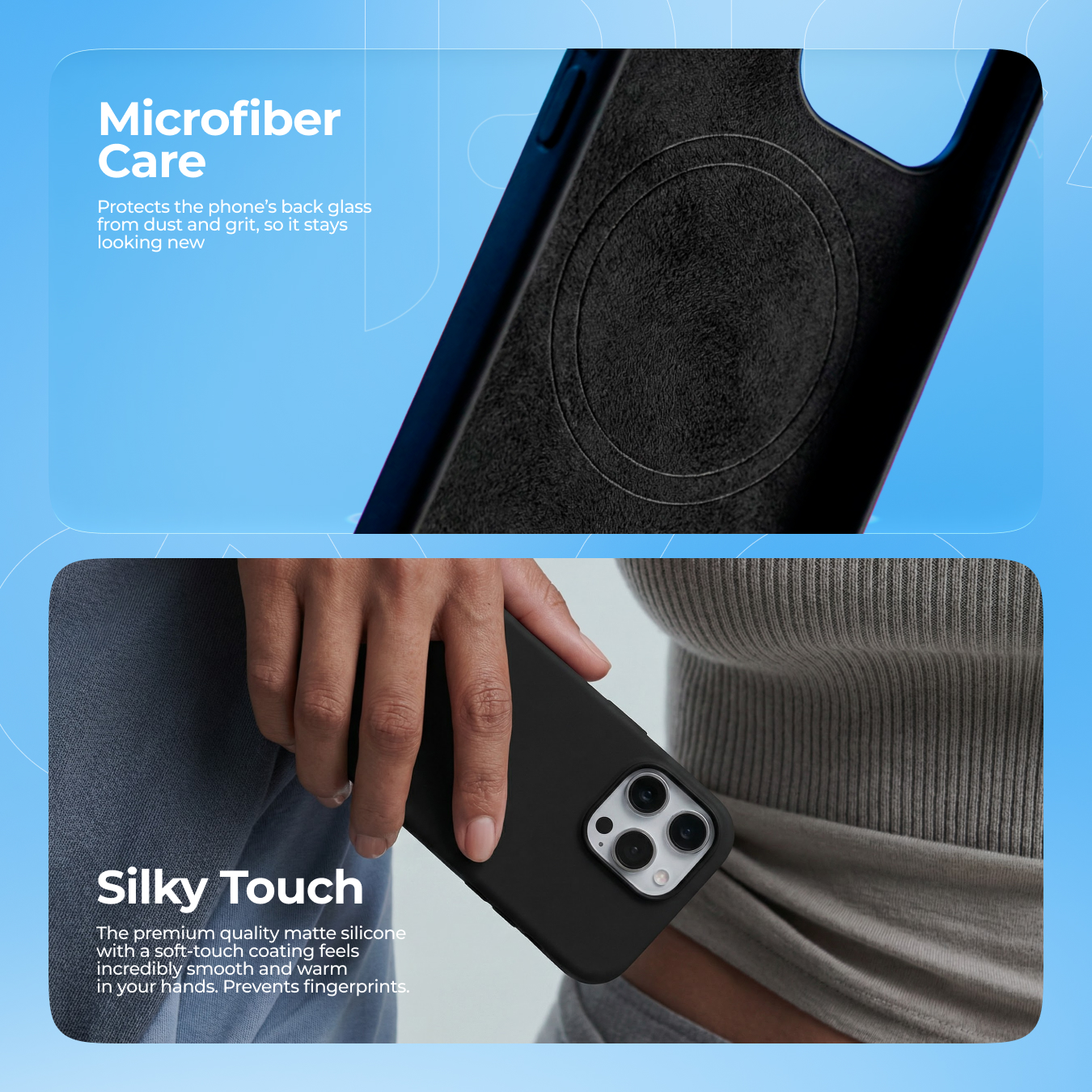 Microfiber Care

Protects the phone's back glass from dust and grit, so it stays looking new

Silky Touch

The premium quality matte silicone with a soft-touch coating feels incredibly smooth and warm in your hands. Prevents fingerprints.