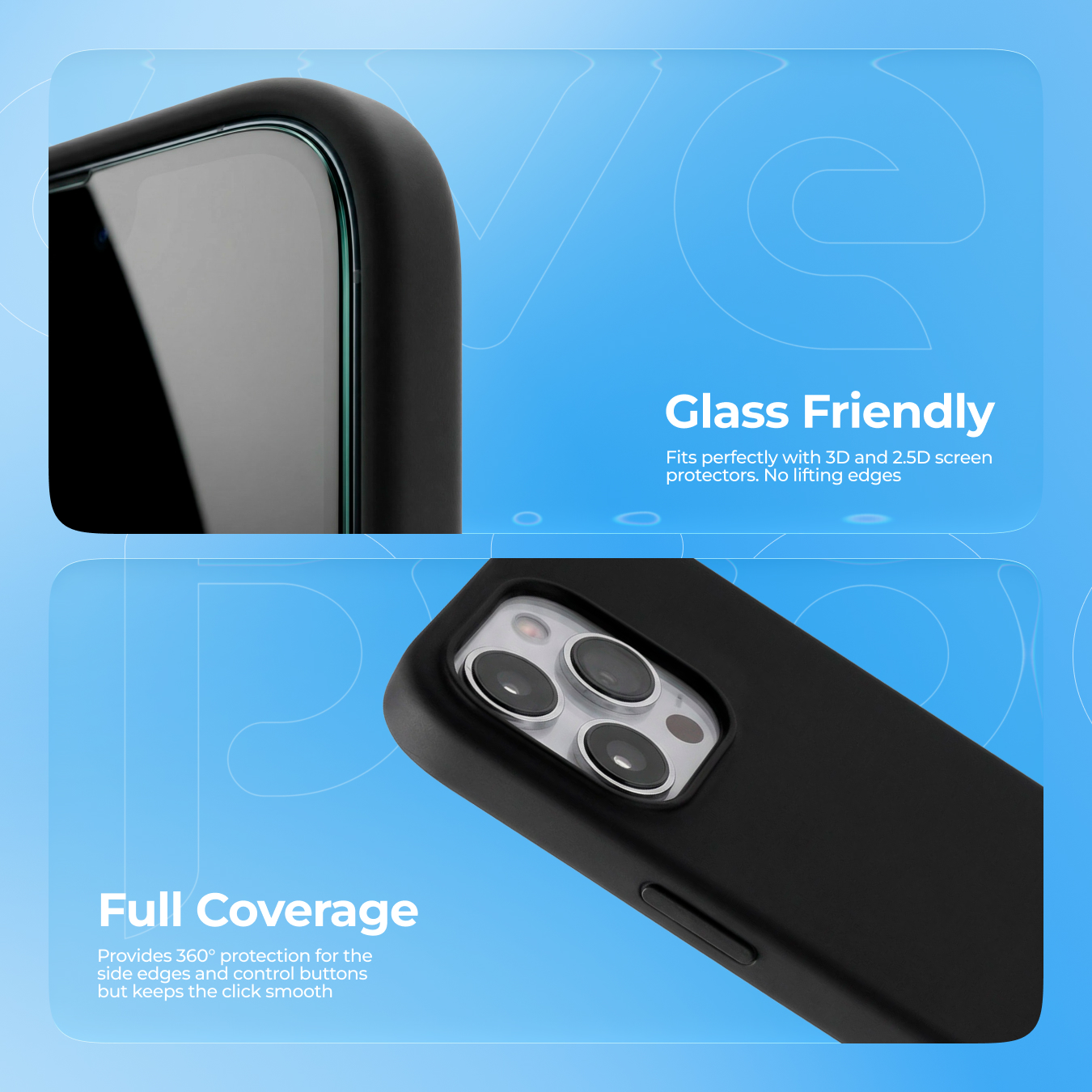 Glass Friendly

Fits perfectly with 3D and 2.5D screen protectors. No lifting edges

Full Coverage

Provides 360° protection for the side edges and control buttons but keeps the click smooth