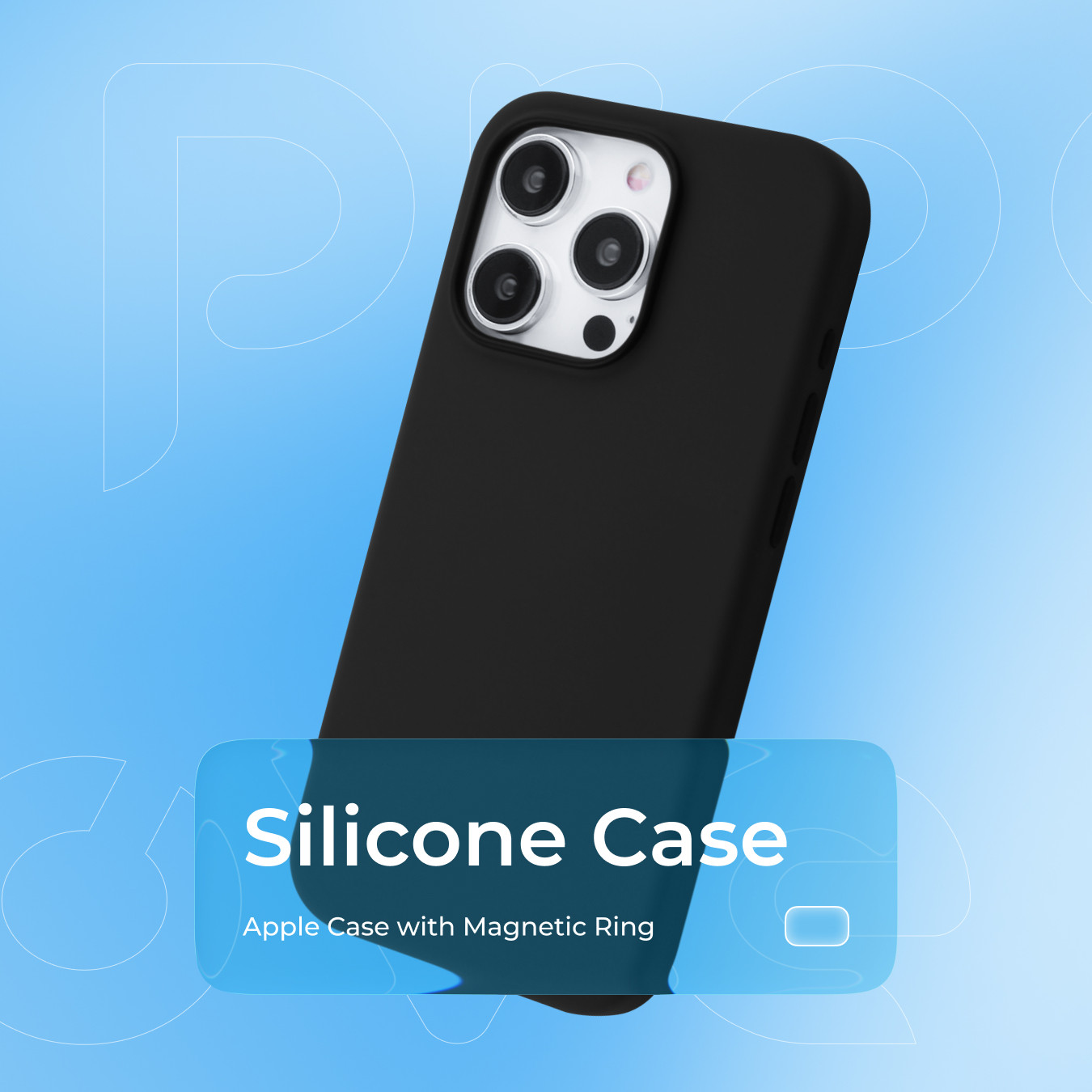 Silicone Case

Apple Case with Magnetic Ring