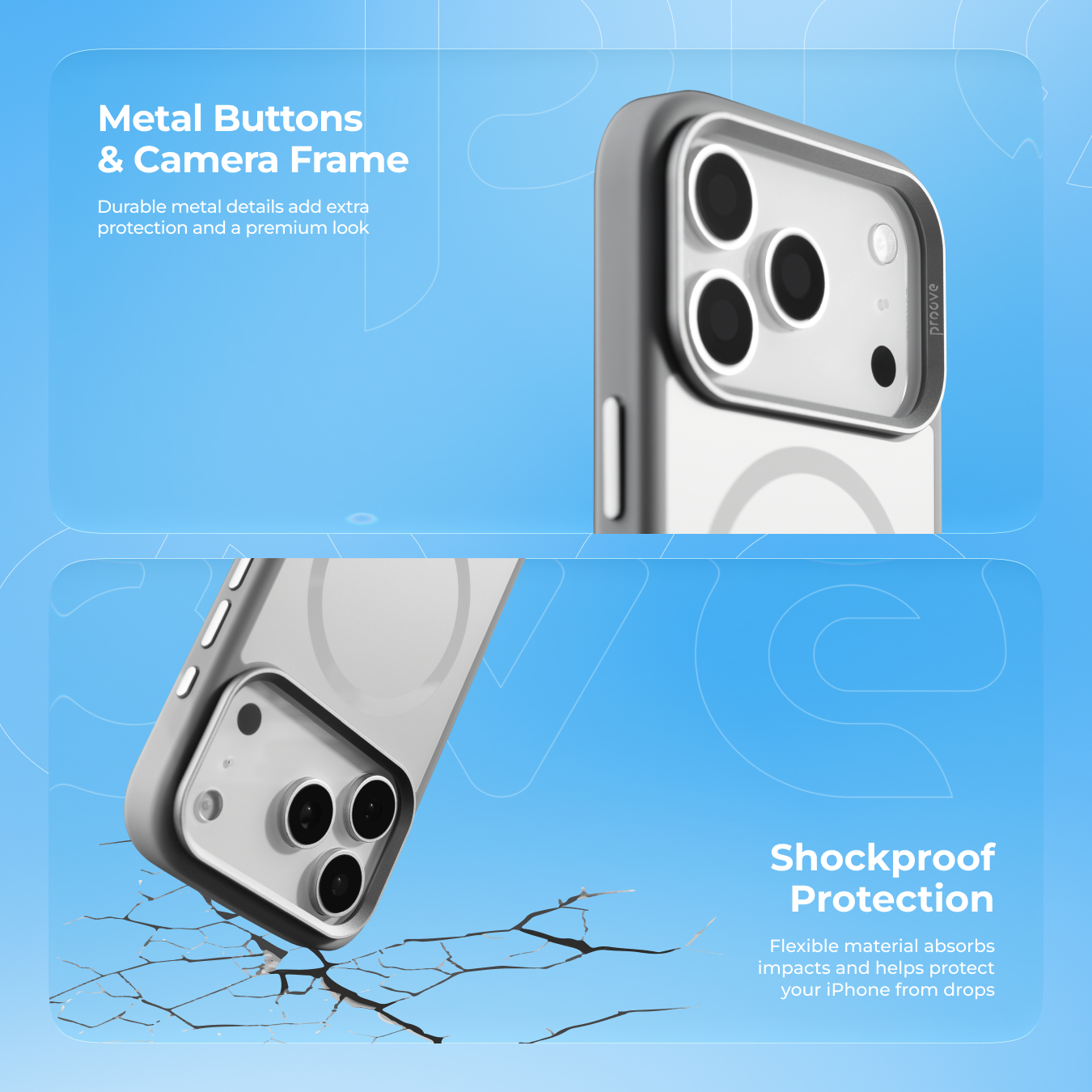 Metal Buttons
& Camera Frame

Durable metal details add extra protection and a premium look

proove

Shockproof
Protection

Flexible material absorbs impacts and helps protect your iPhone from drops