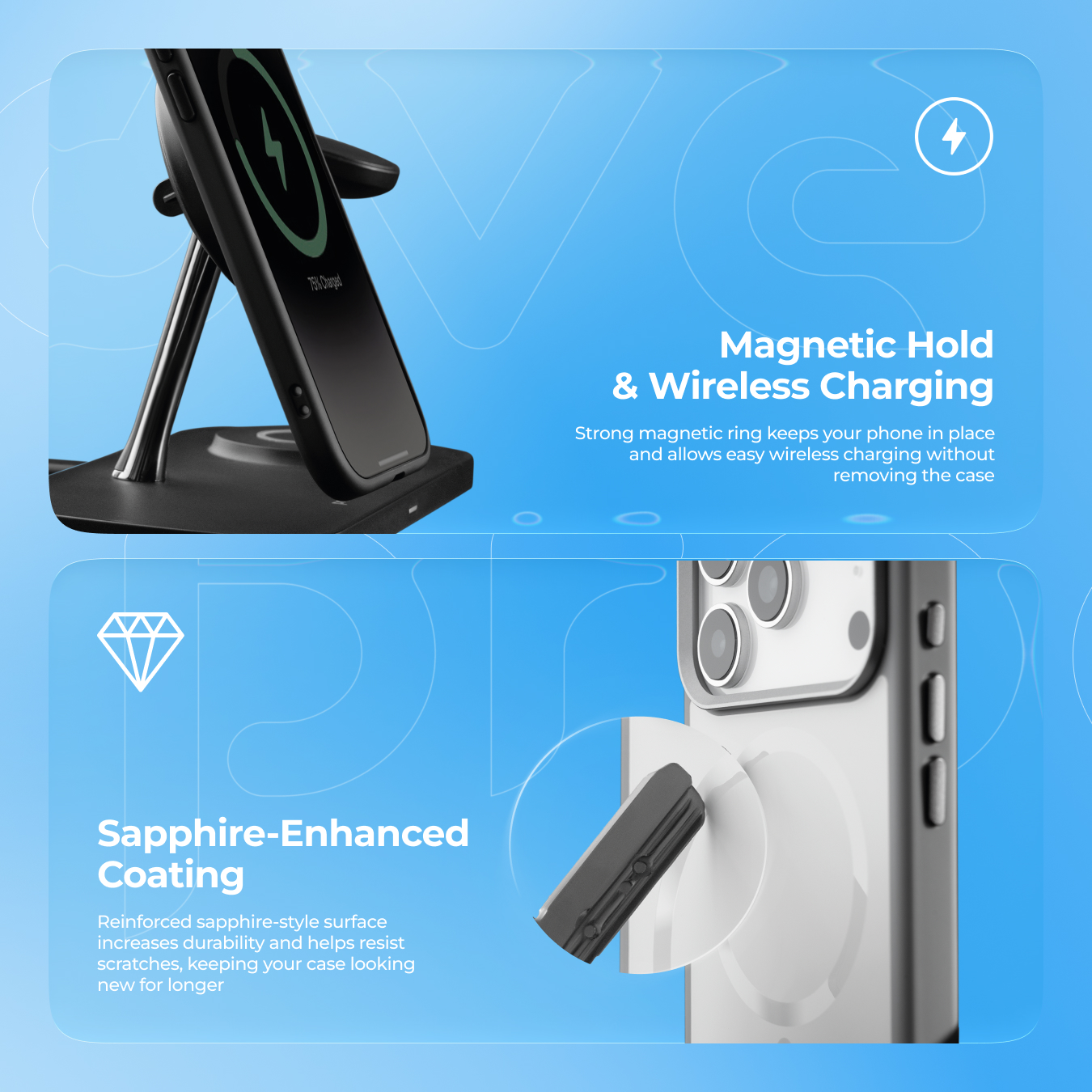 75% Charged

Magnetic Hold & Wireless Charging

Strong magnetic ring keeps your phone in place and allows easy wireless charging without removing the case

Sapphire-Enhanced Coating

Reinforced sapphire-style surface increases durability and helps resist scratches, keeping your case looking new for longer