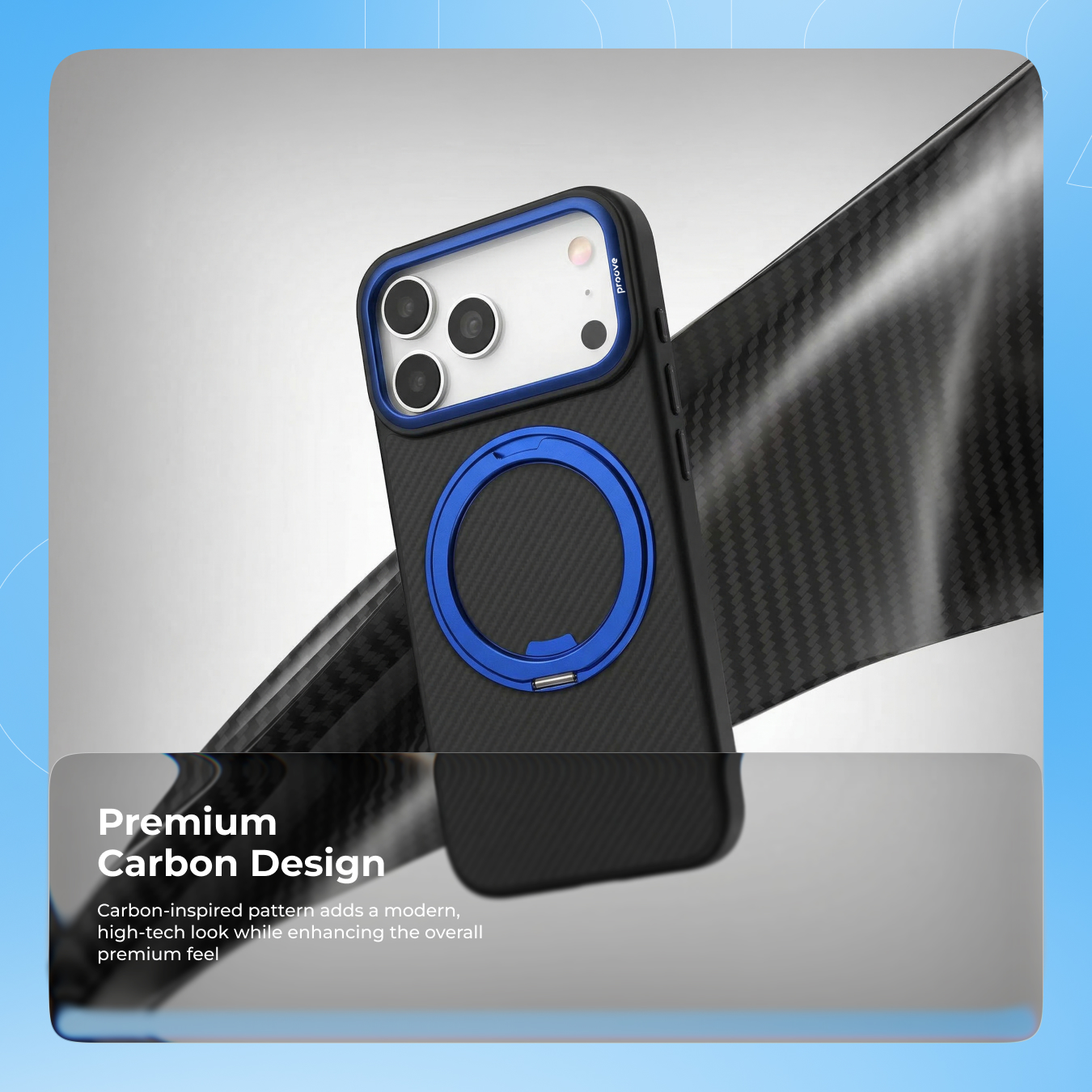 proove

Premium
Carbon Design

Carbon-inspired pattern adds a modern, high-tech look while enhancing the overall premium feel