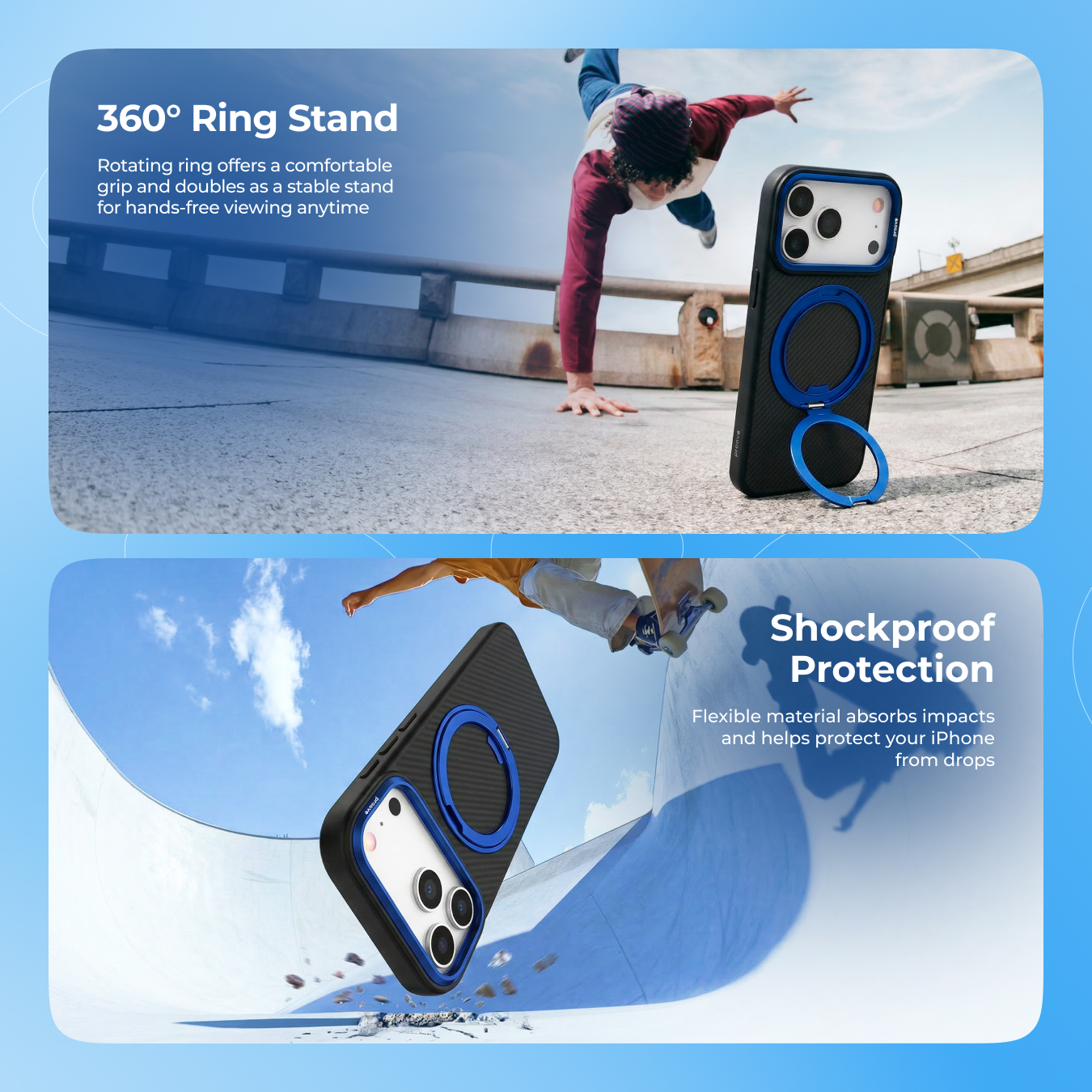 360° Ring Stand

Rotating ring offers a comfortable grip and doubles as a stable stand for hands-free viewing anytime

proove

proove

Shockproof Protection

Flexible material absorbs impacts and helps protect your iPhone from drops

proove