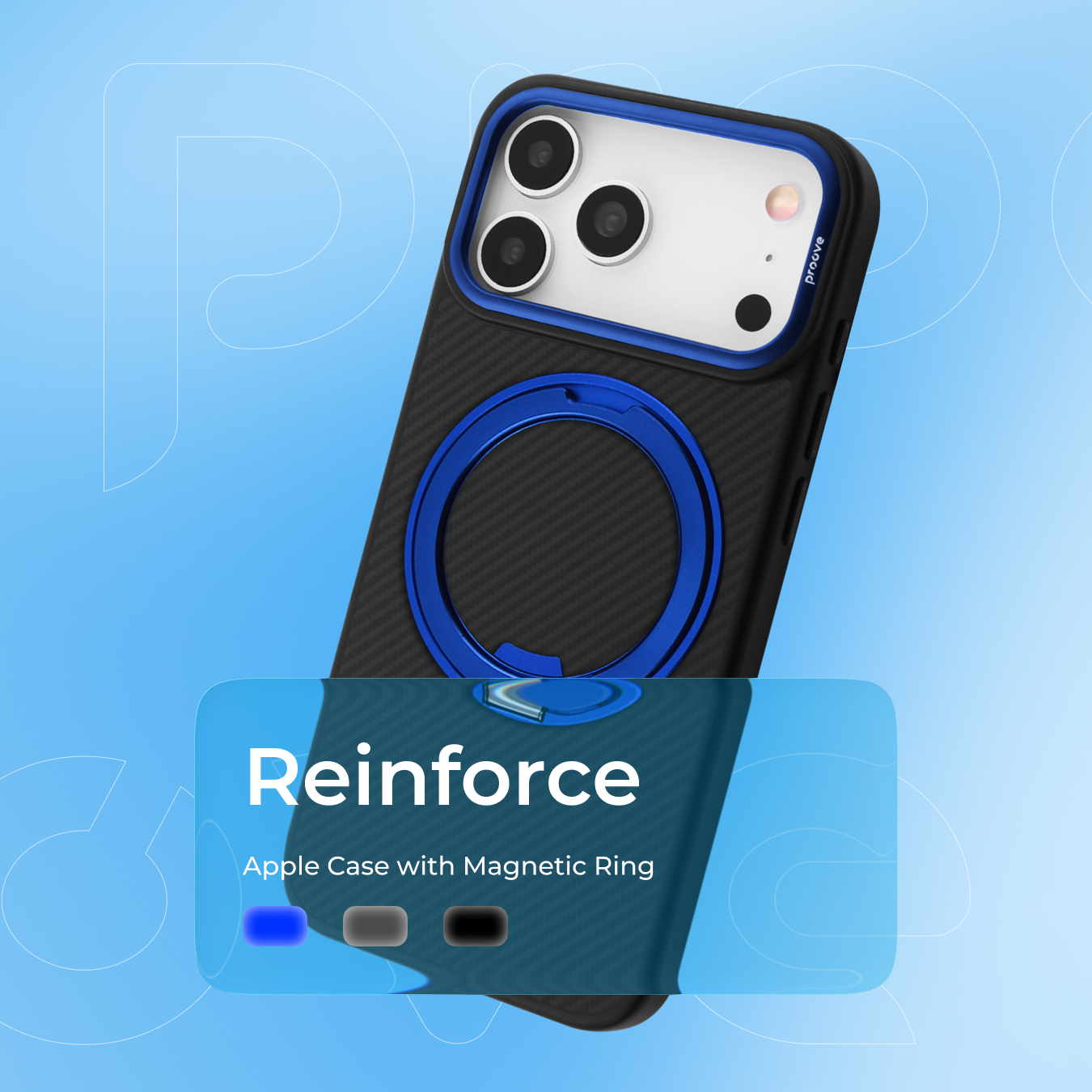 proove

Reinforce

Apple Case with Magnetic Ring