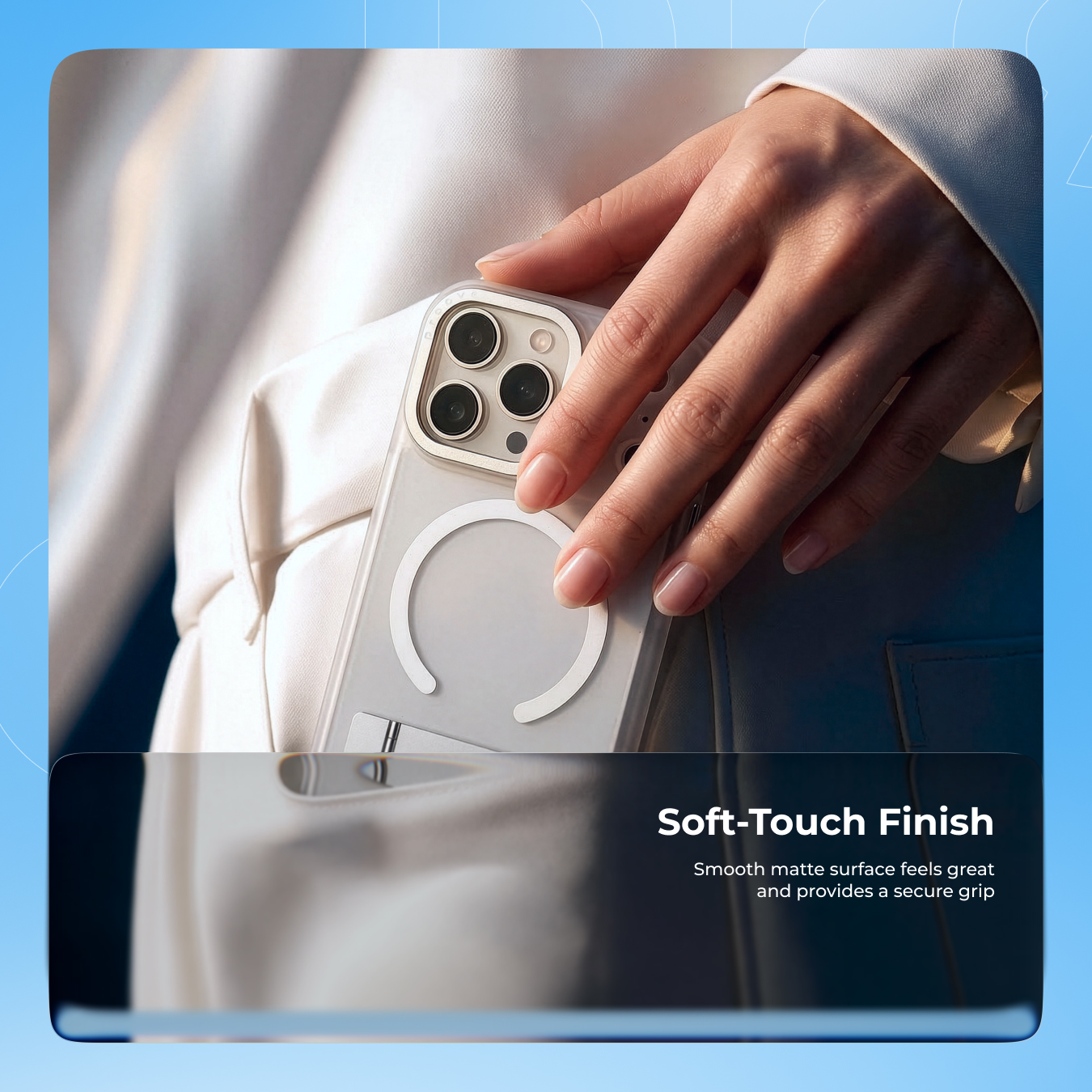 Soft-Touch Finish

Smooth matte surface feels great and provides a secure grip