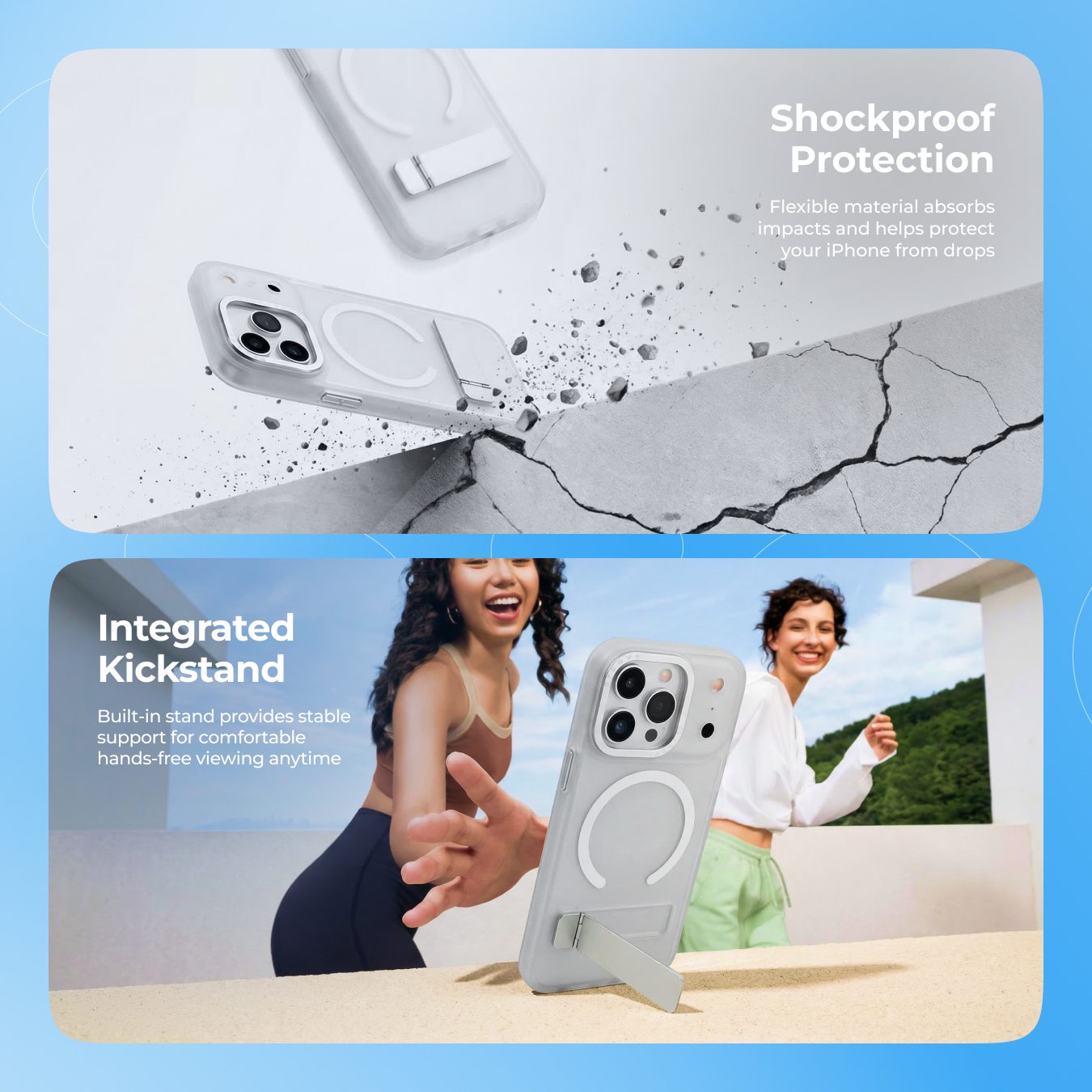 Shockproof Protection

Flexible material absorbs impacts and helps protect your iPhone from drops

Integrated Kickstand

Built-in stand provides stable support for comfortable hands-free viewing anytime