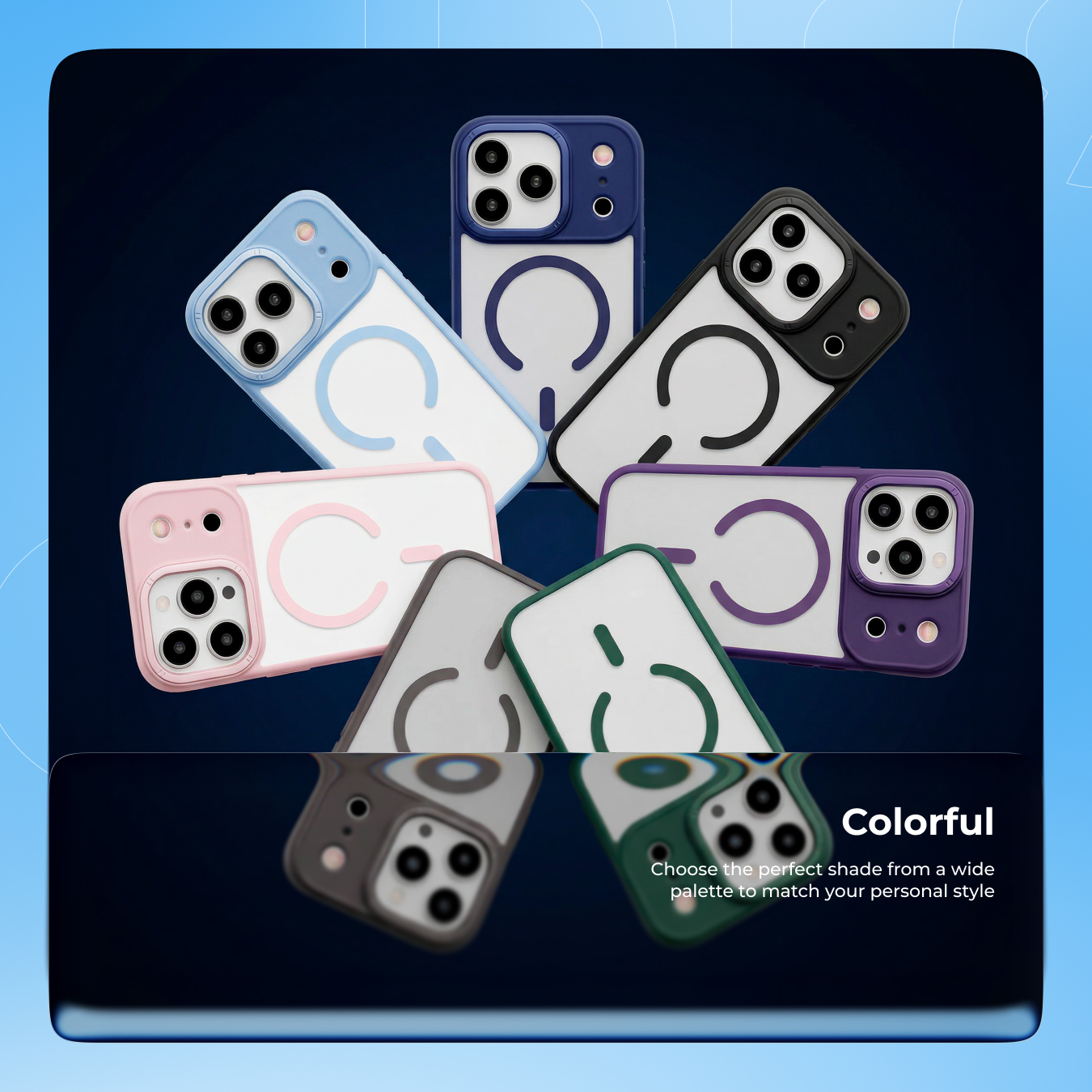 Colorful

Choose the perfect shade from a wide palette to match your personal style