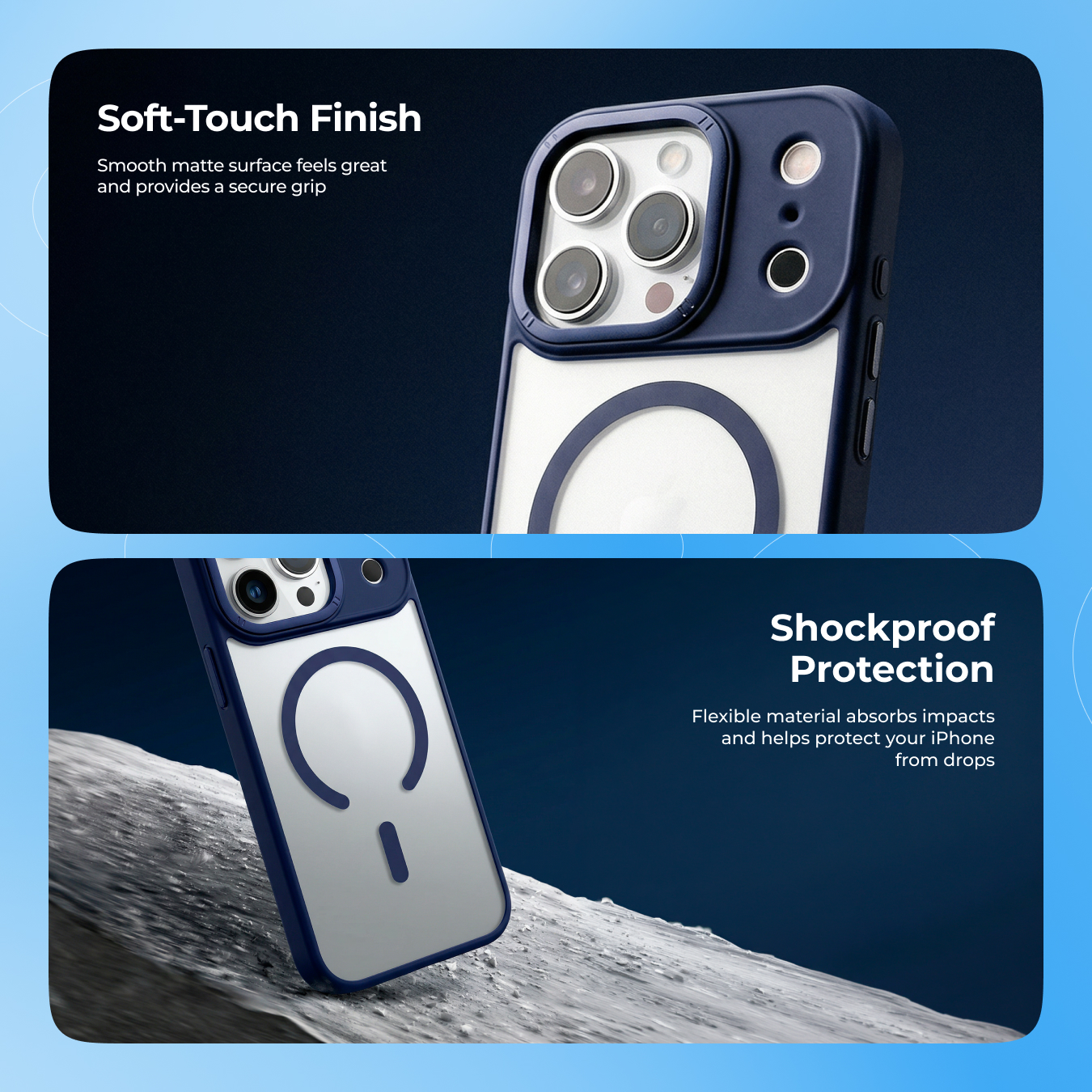 Soft-Touch Finish

Smooth matte surface feels great and provides a secure grip

Shockproof Protection

Flexible material absorbs impacts and helps protect your iPhone from drops