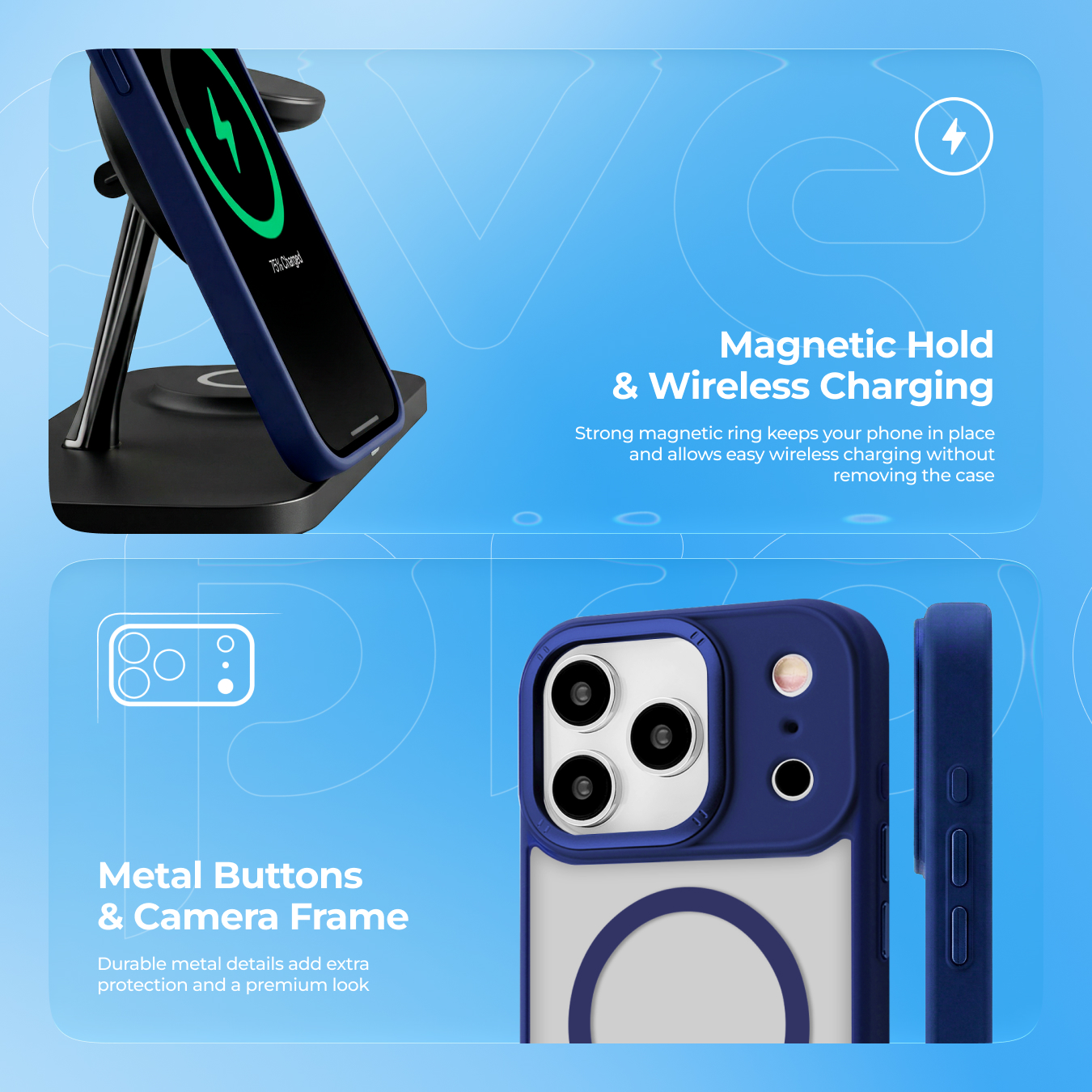 75% Charged

Magnetic Hold
& Wireless Charging

Strong magnetic ring keeps your phone in place and allows easy wireless charging without removing the case

Metal Buttons
& Camera Frame

Durable metal details add extra protection and a premium look