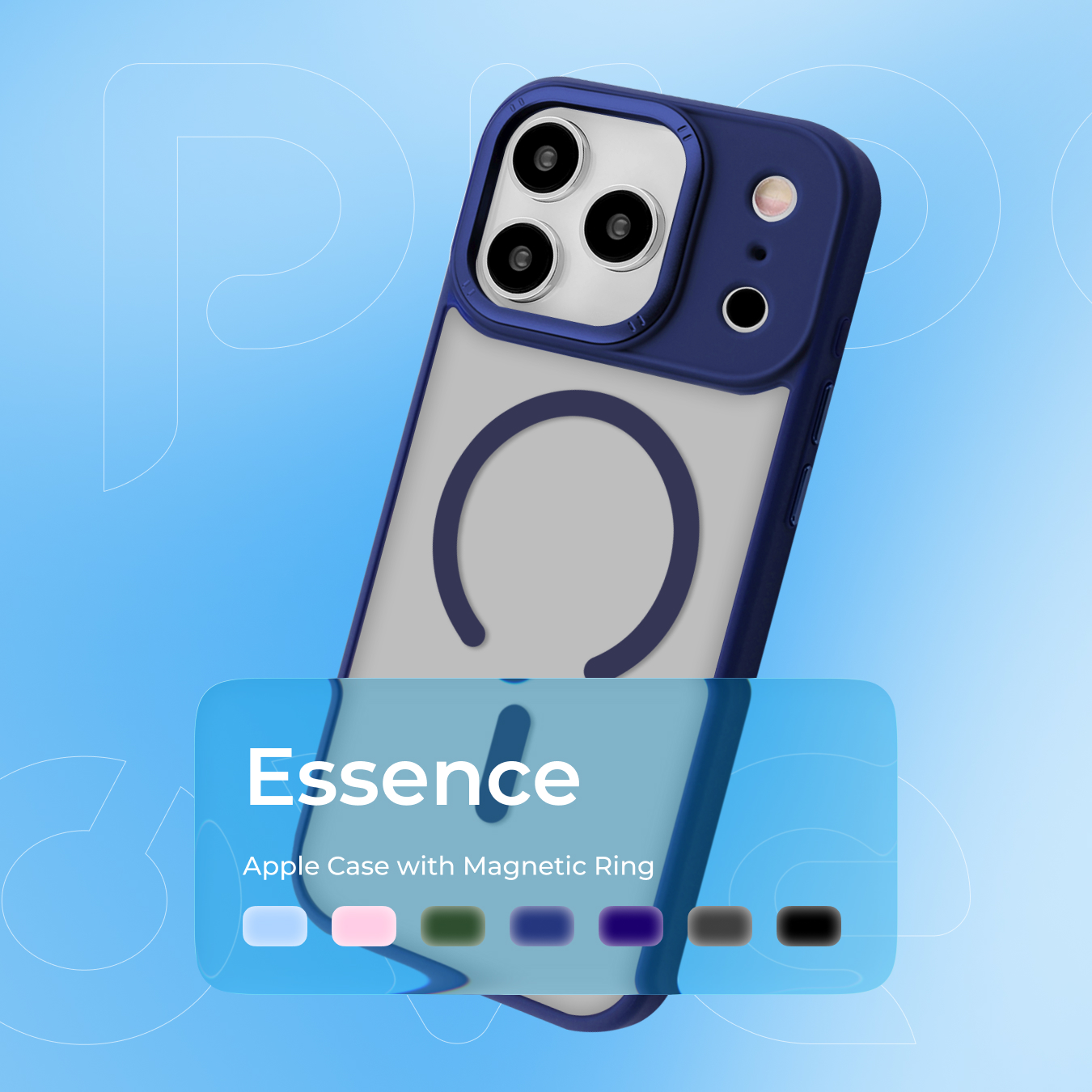 Essence

Apple Case with Magnetic Ring