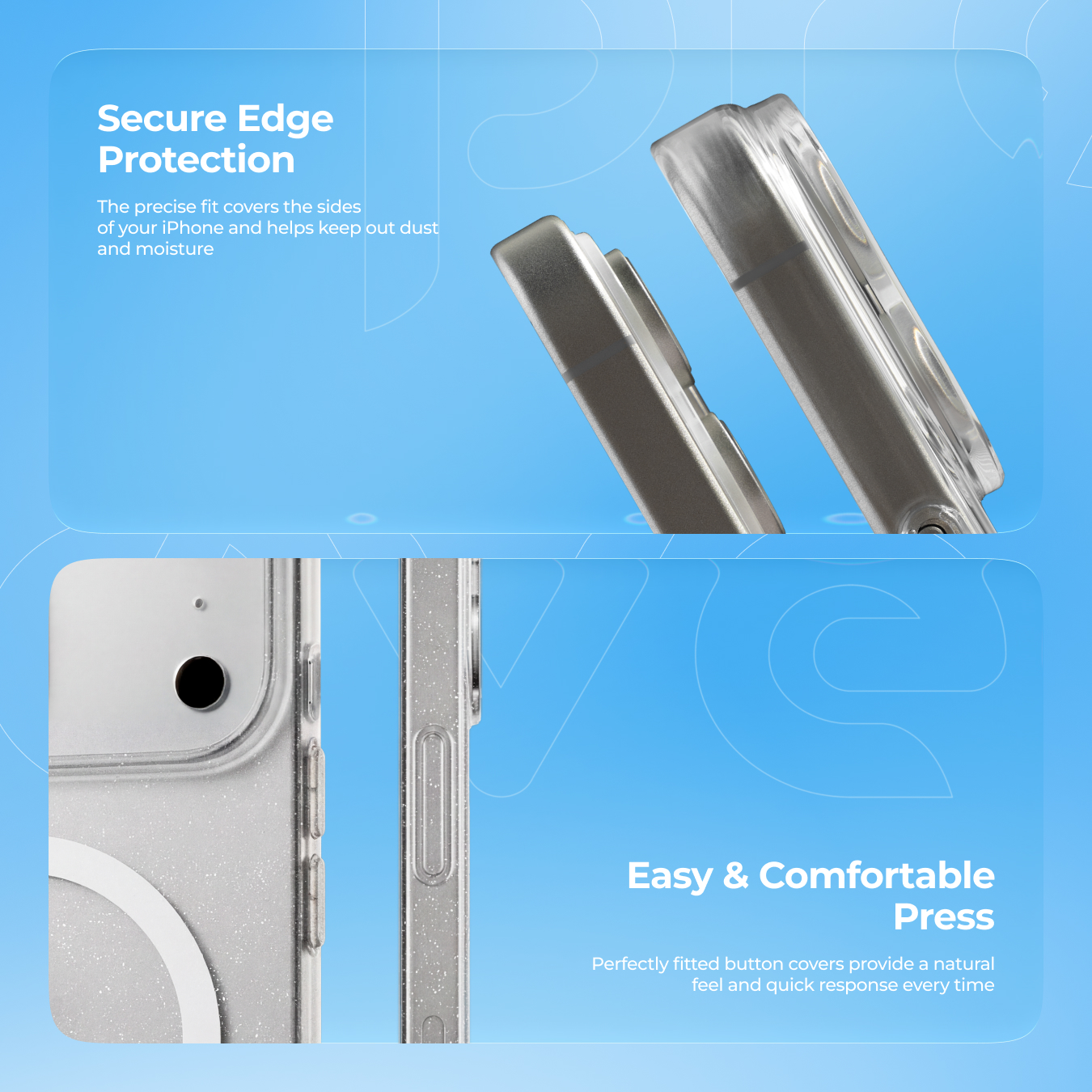 Secure Edge Protection

The precise fit covers the sides of your iPhone and helps keep out dust and moisture

Easy & Comfortable Press

Perfectly fitted button covers provide a natural feel and quick response every time