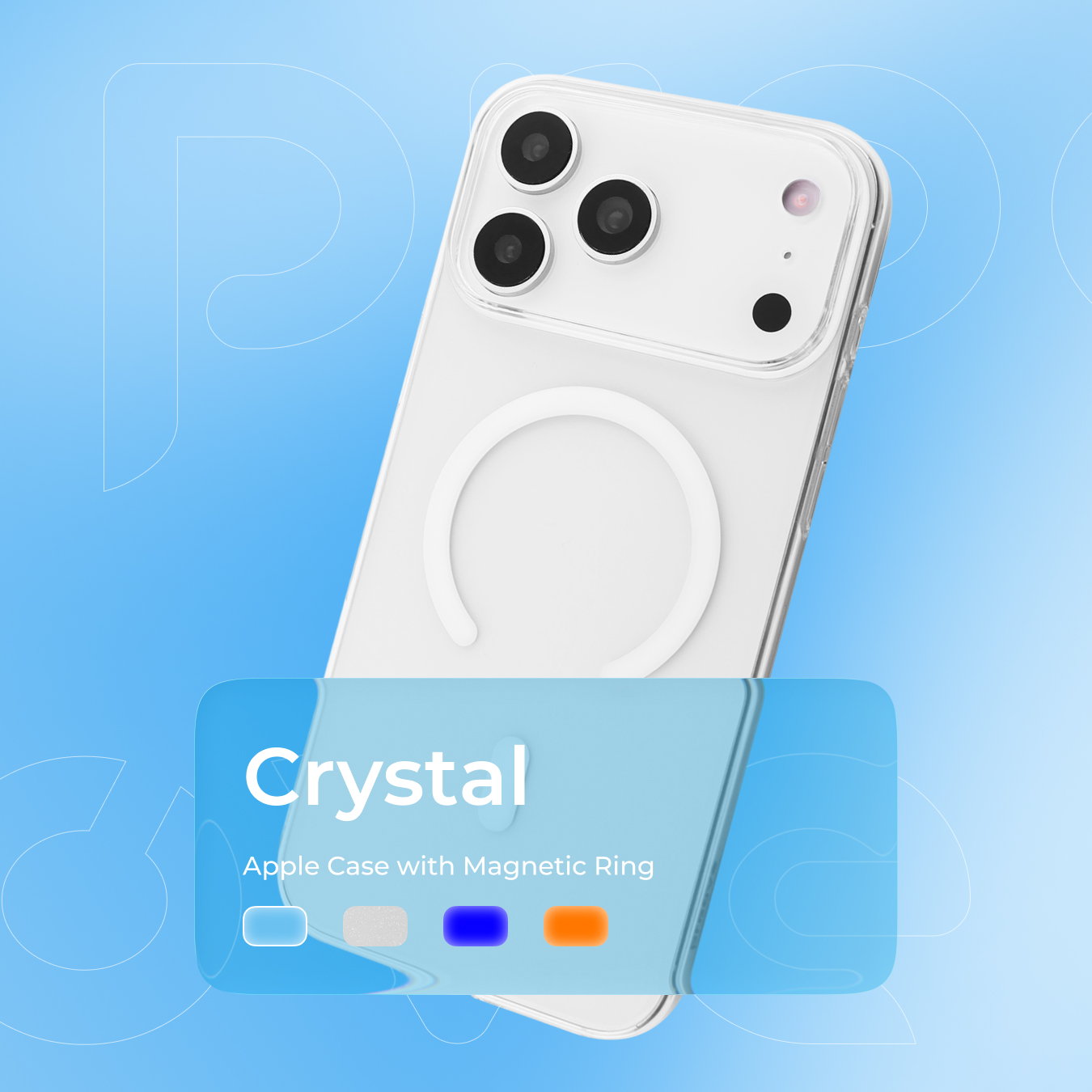 Crystal

Apple Case with Magnetic Ring