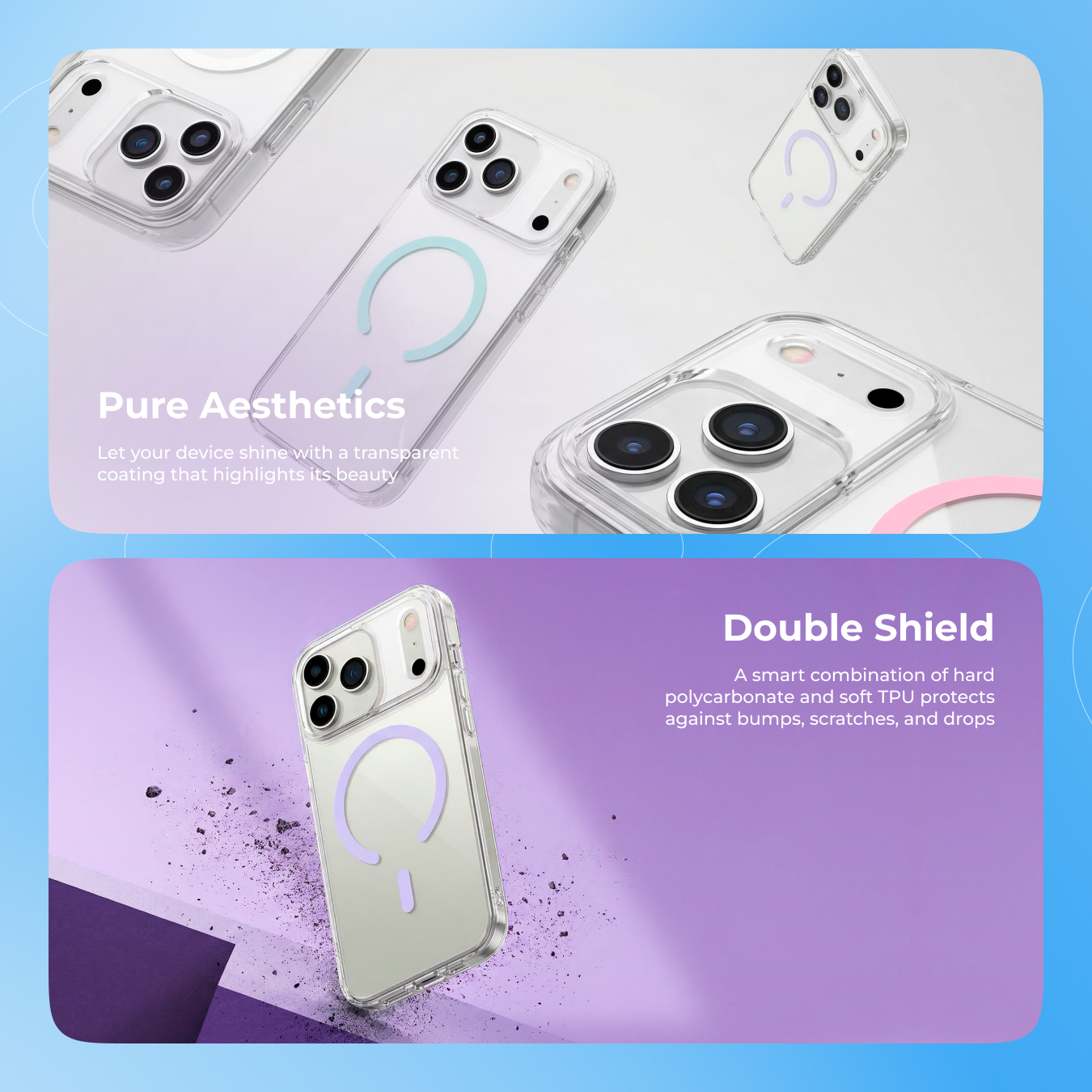 Pure Aesthetics

Let your device shine with a transparent coating that highlights its beauty

Double Shield

A smart combination of hard polycarbonate and soft TPU protects against bumps, scratches, and drops