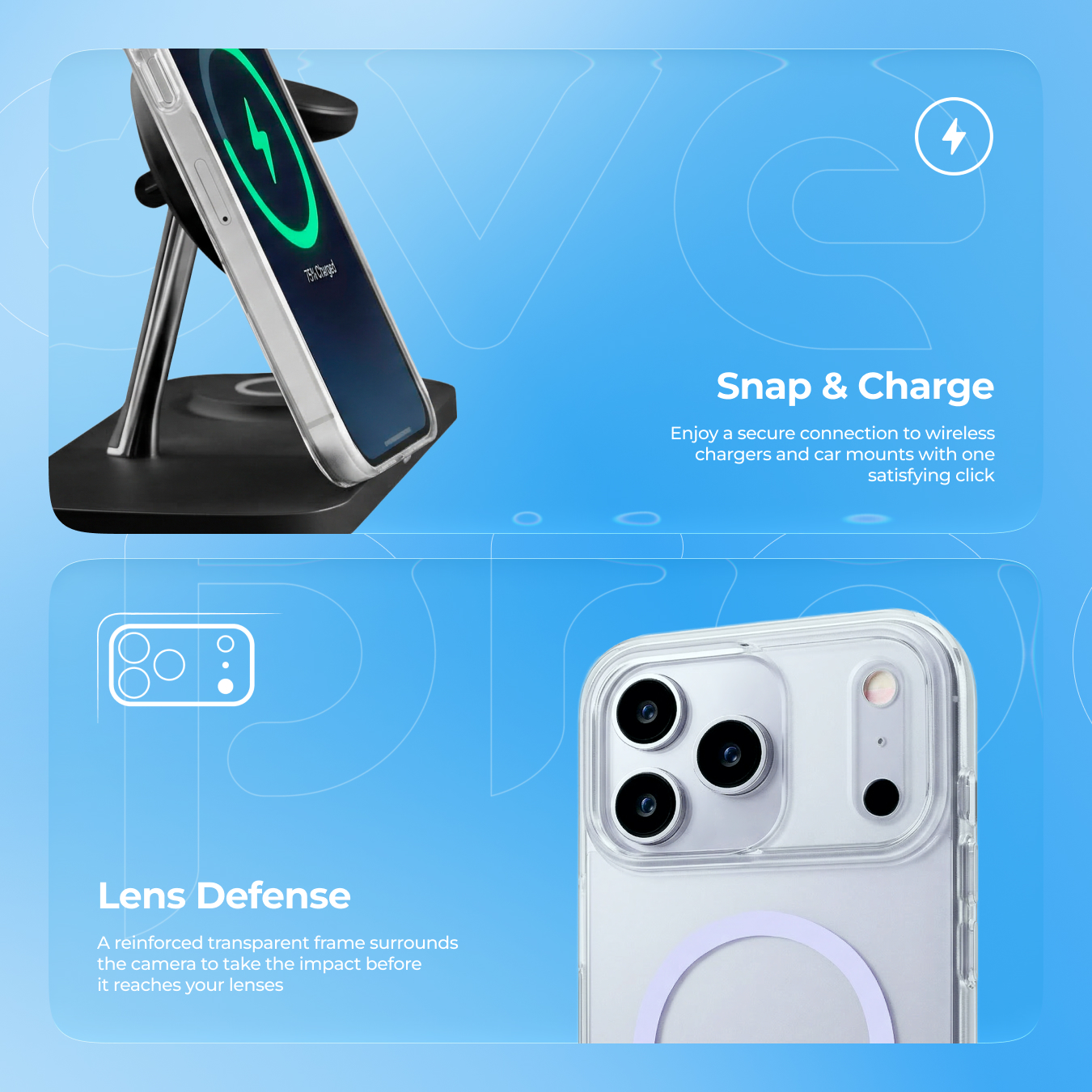 75% Charged

Snap & Charge

Enjoy a secure connection to wireless chargers and car mounts with one satisfying click

Lens Defense

A reinforced transparent frame surrounds the camera to take the impact before it reaches your lenses