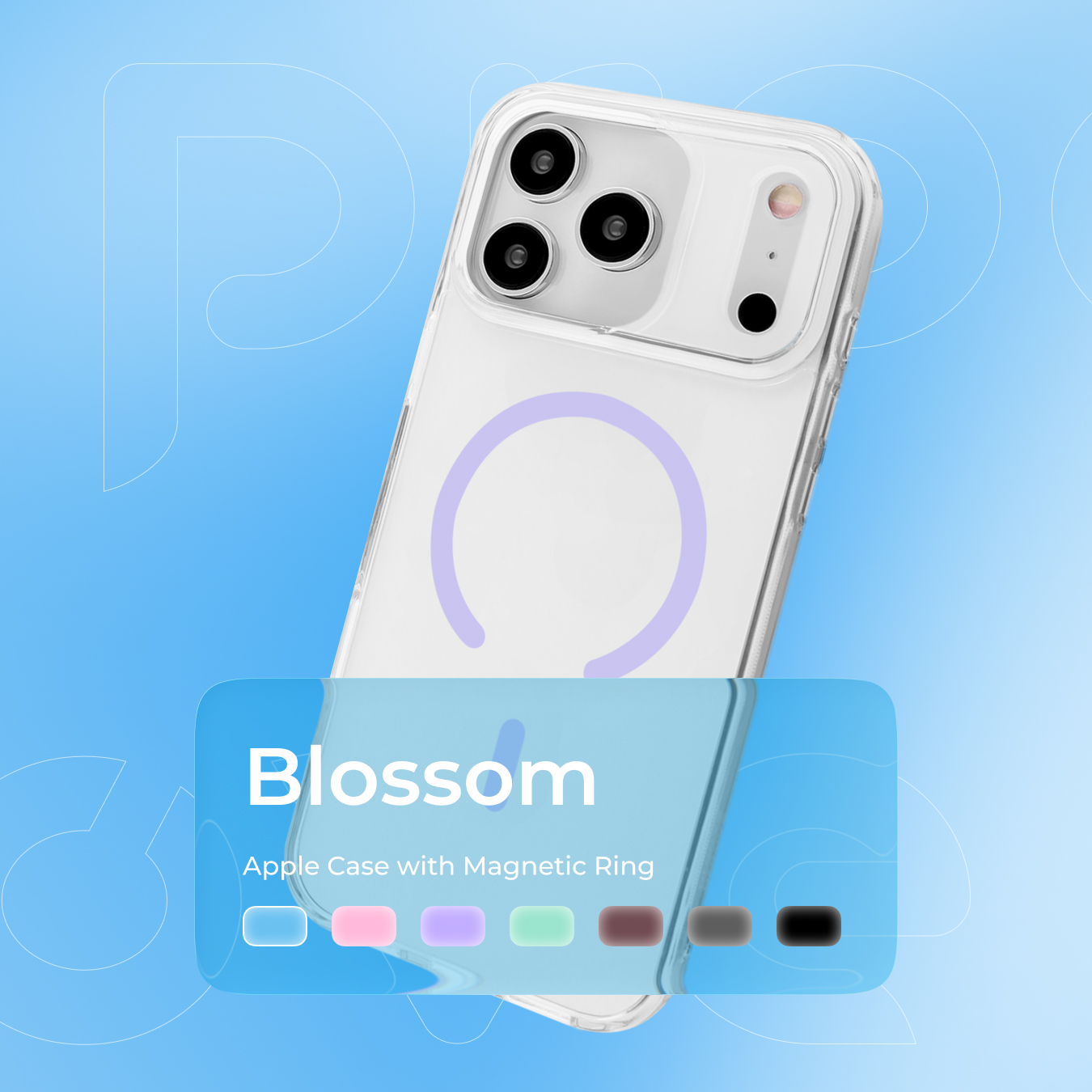 Blossom

Apple Case with Magnetic Ring