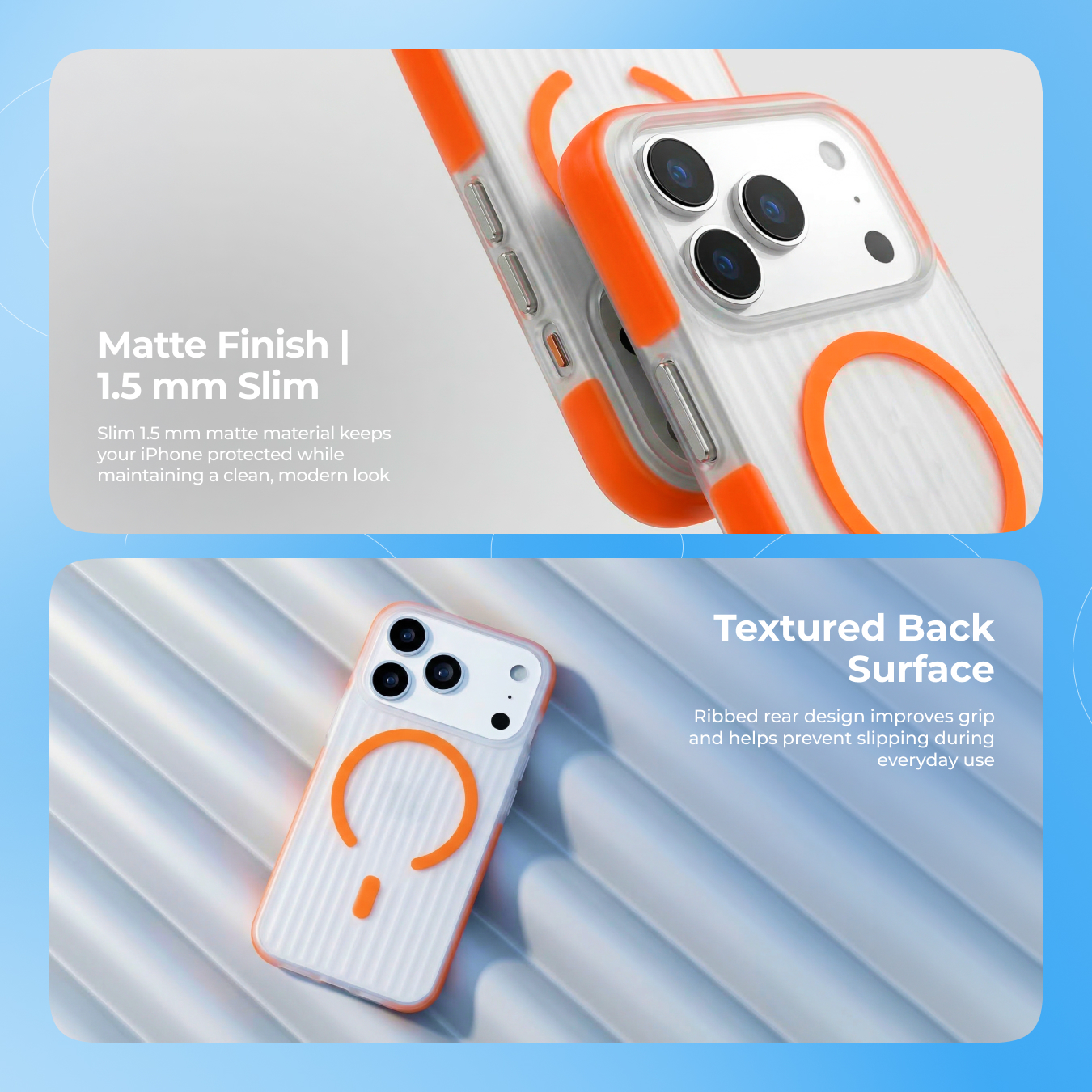 Matte Finish | 1.5 mm Slim

Slim 1.5 mm matte material keeps your iPhone protected while maintaining a clean, modern look

Textured Back Surface

Ribbed rear design improves grip and helps prevent slipping during everyday use