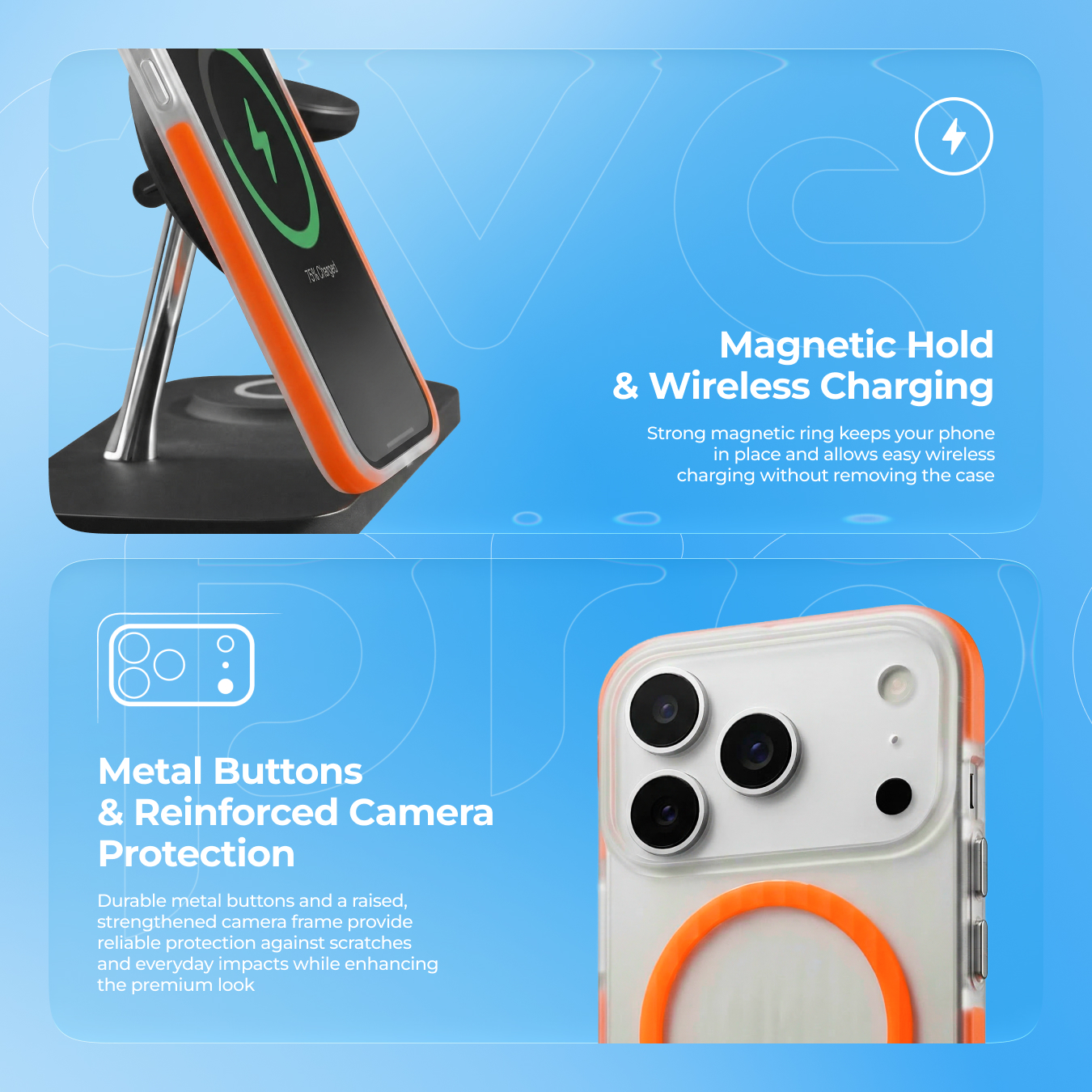 75% Charged

Magnetic Hold
& Wireless Charging

Strong magnetic ring keeps your phone in place and allows easy wireless charging without removing the case

Metal Buttons
& Reinforced Camera Protection

Durable metal buttons and a raised, strengthened camera frame provide reliable protection against scratches and everyday impacts while enhancing the premium look