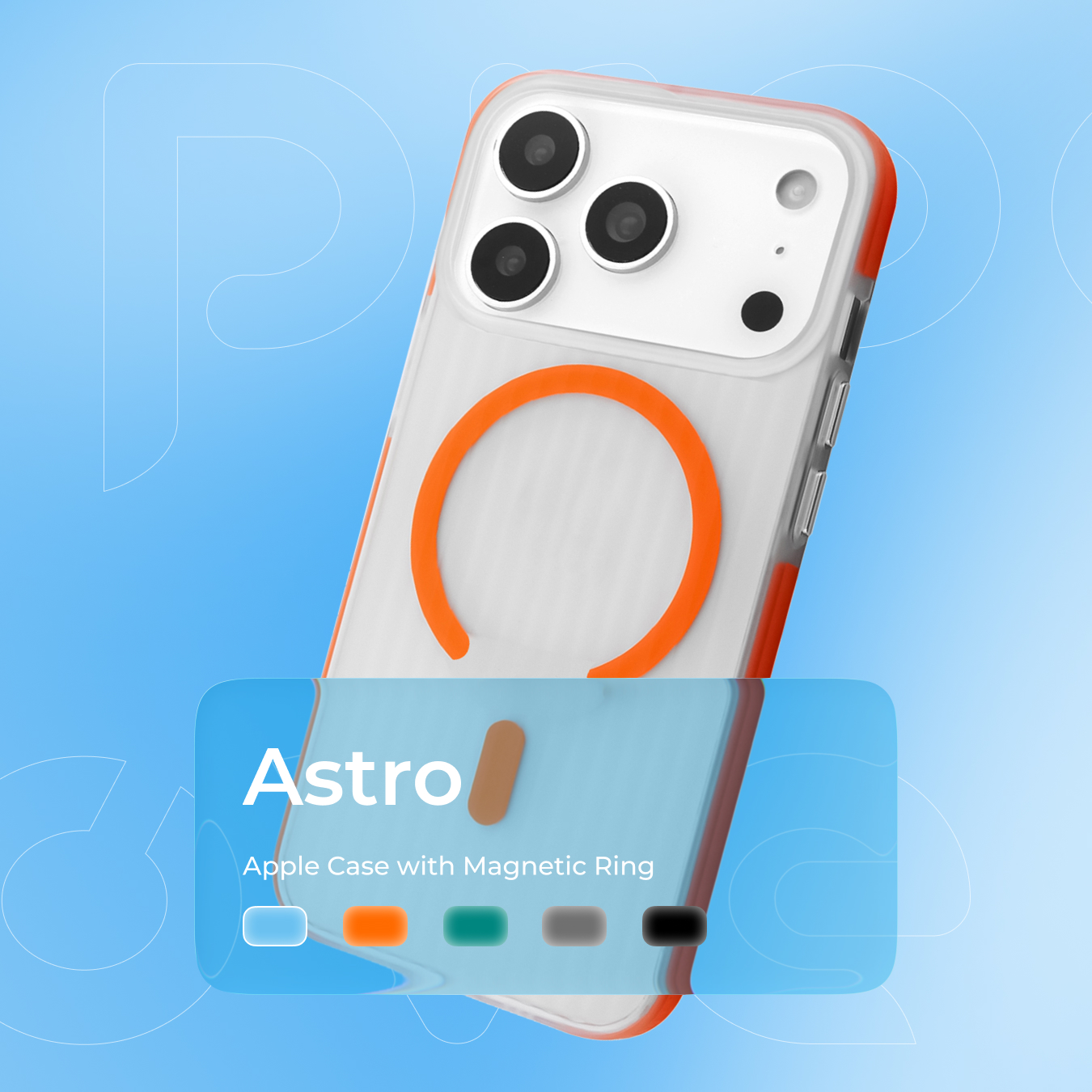 Astro

Apple Case with Magnetic Ring