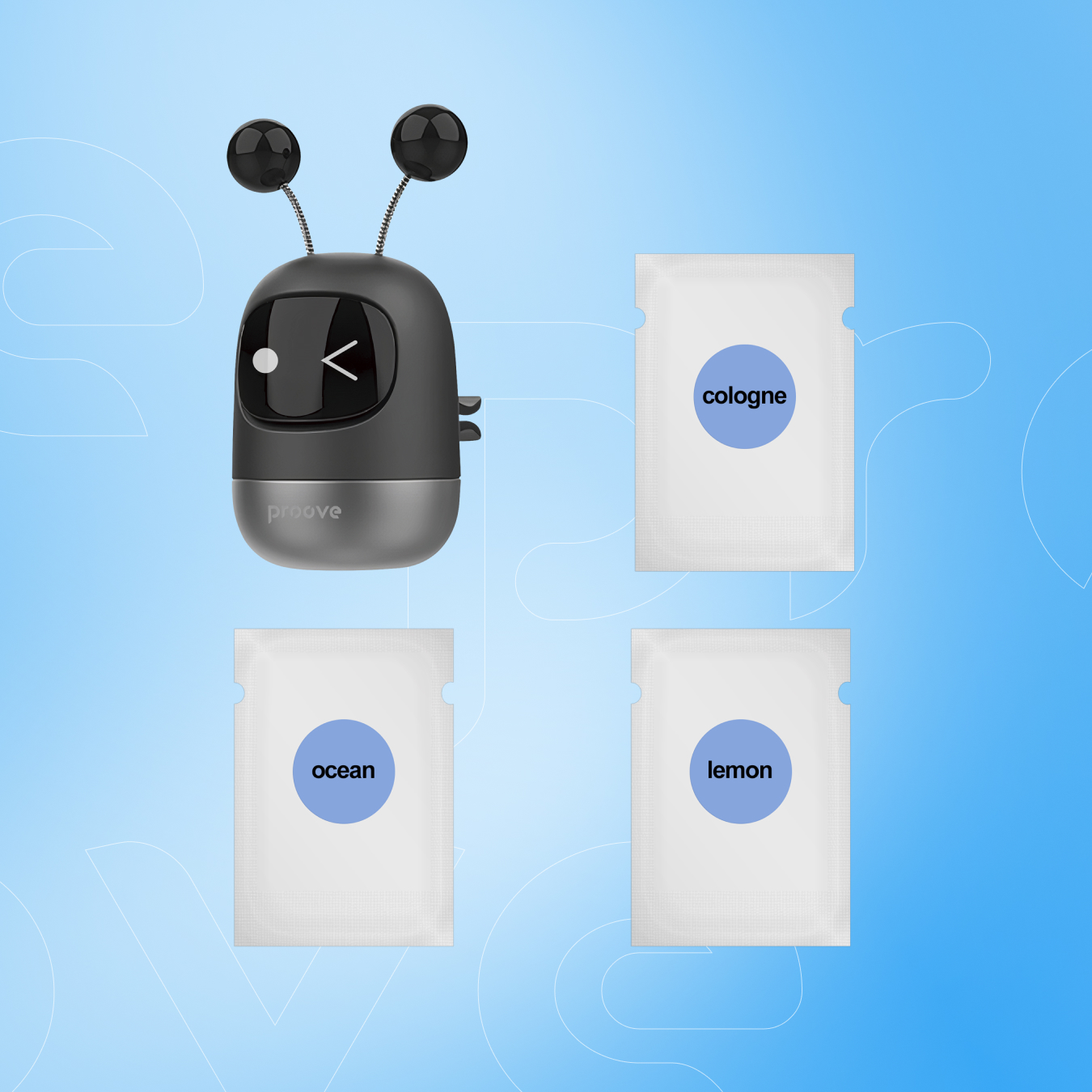 proove

cologne

ocean

lemon