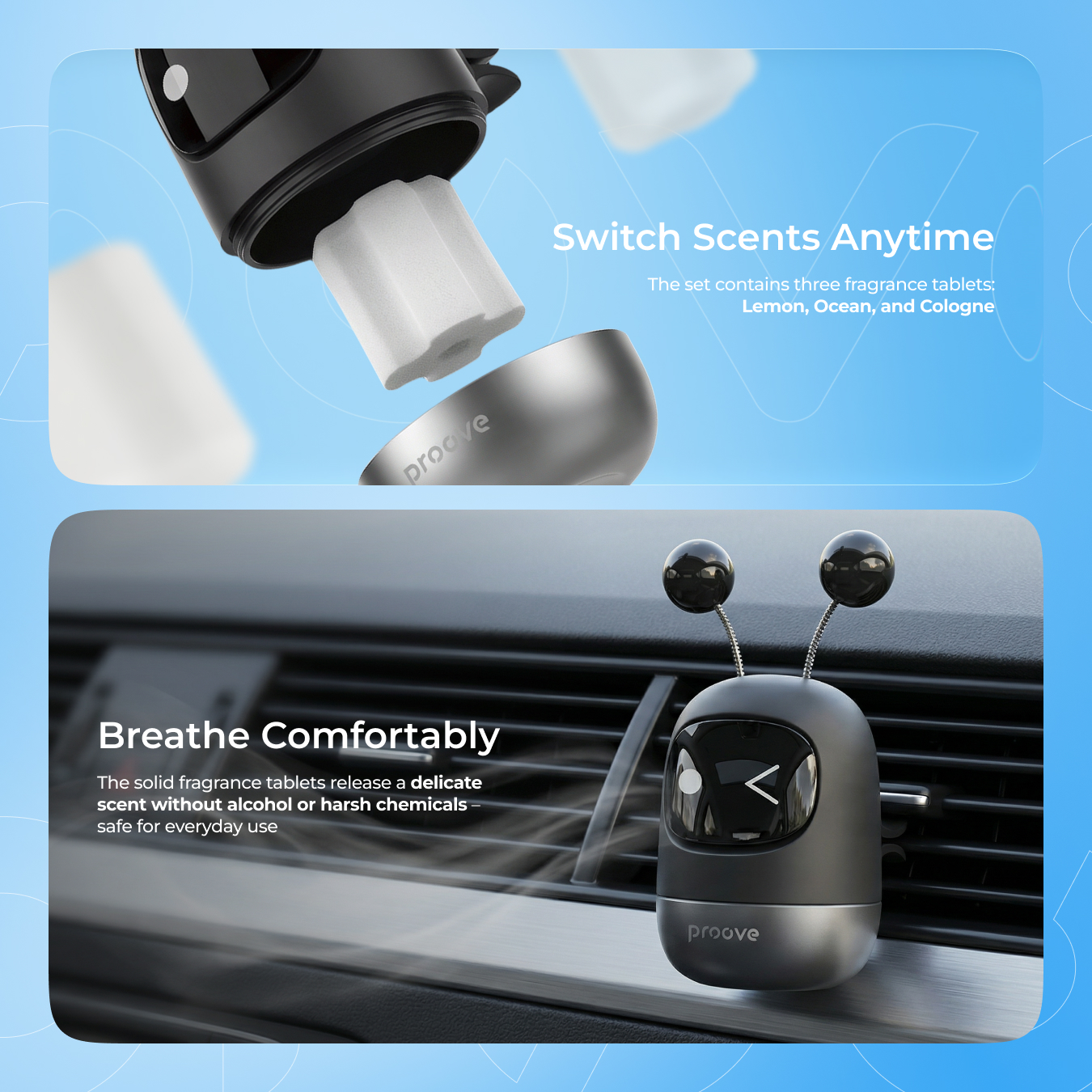 Switch Scents Anytime

The set contains three fragrance tablets: Lemon, Ocean, and Cologne

proove

Breathe Comfortably

The solid fragrance tablets release a delicate scent without alcohol or harsh chemicals – safe for everyday use

proove