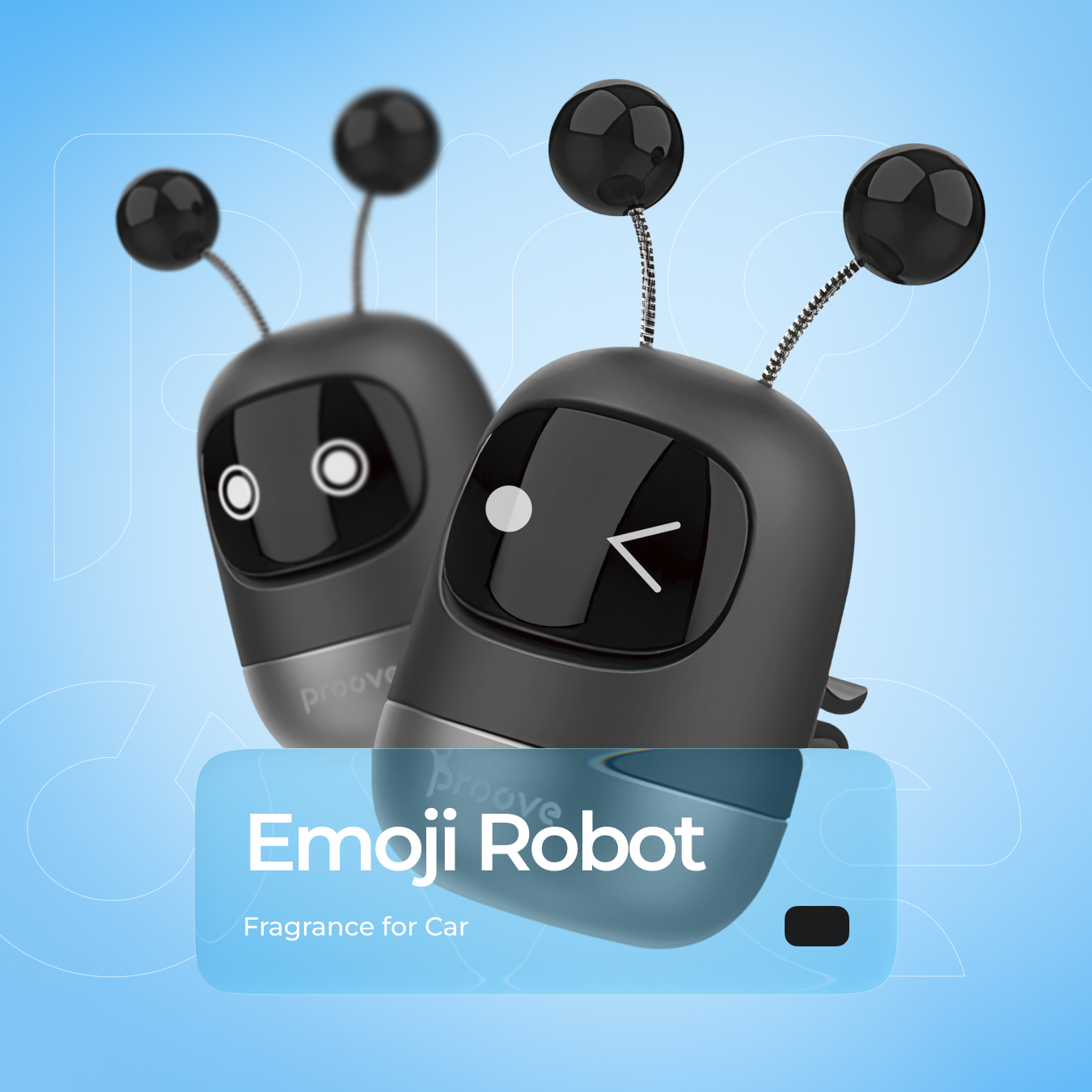 proove
proove
Emoji Robot
Fragrance for Car