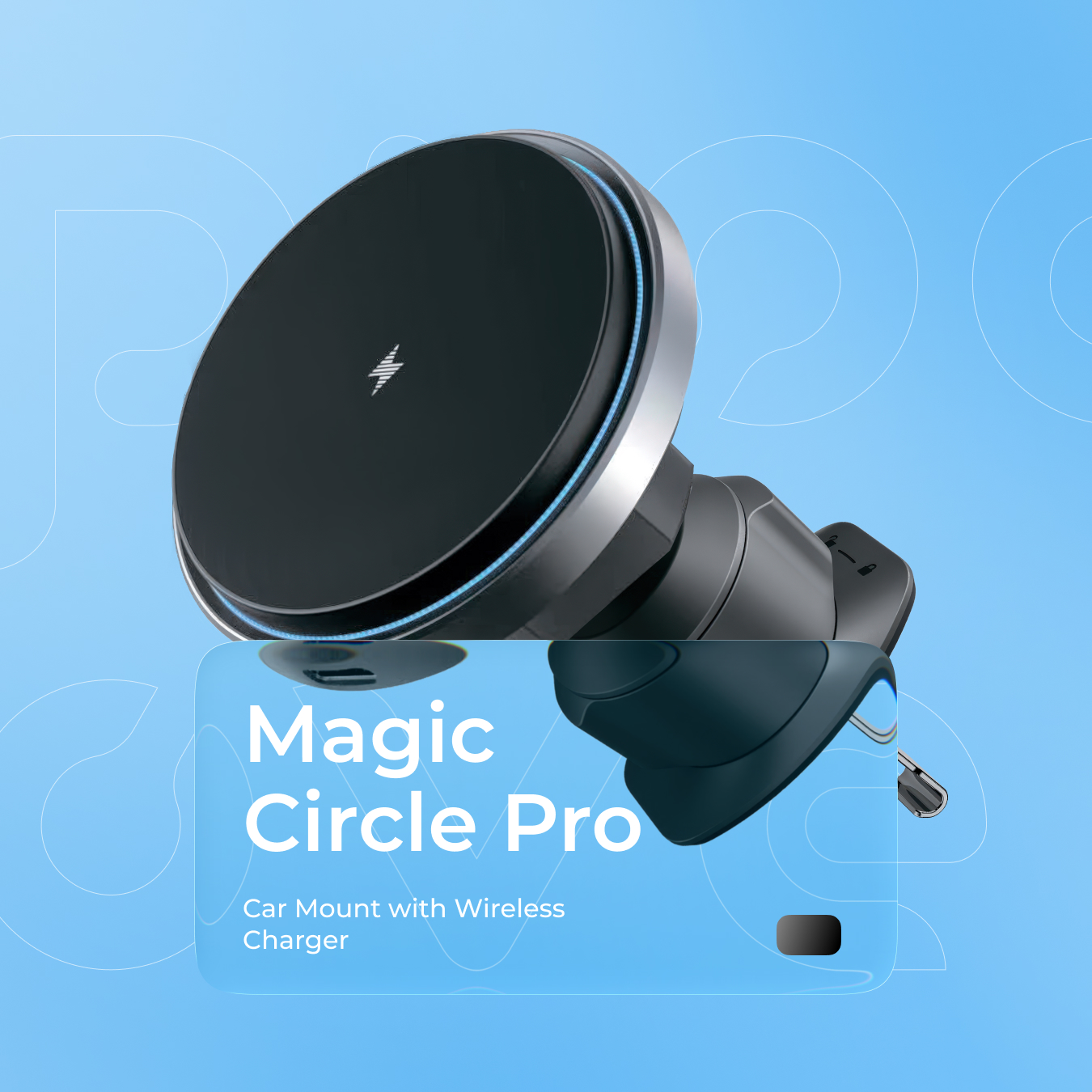 Magic Circle Pro

Car Mount with Wireless Charger