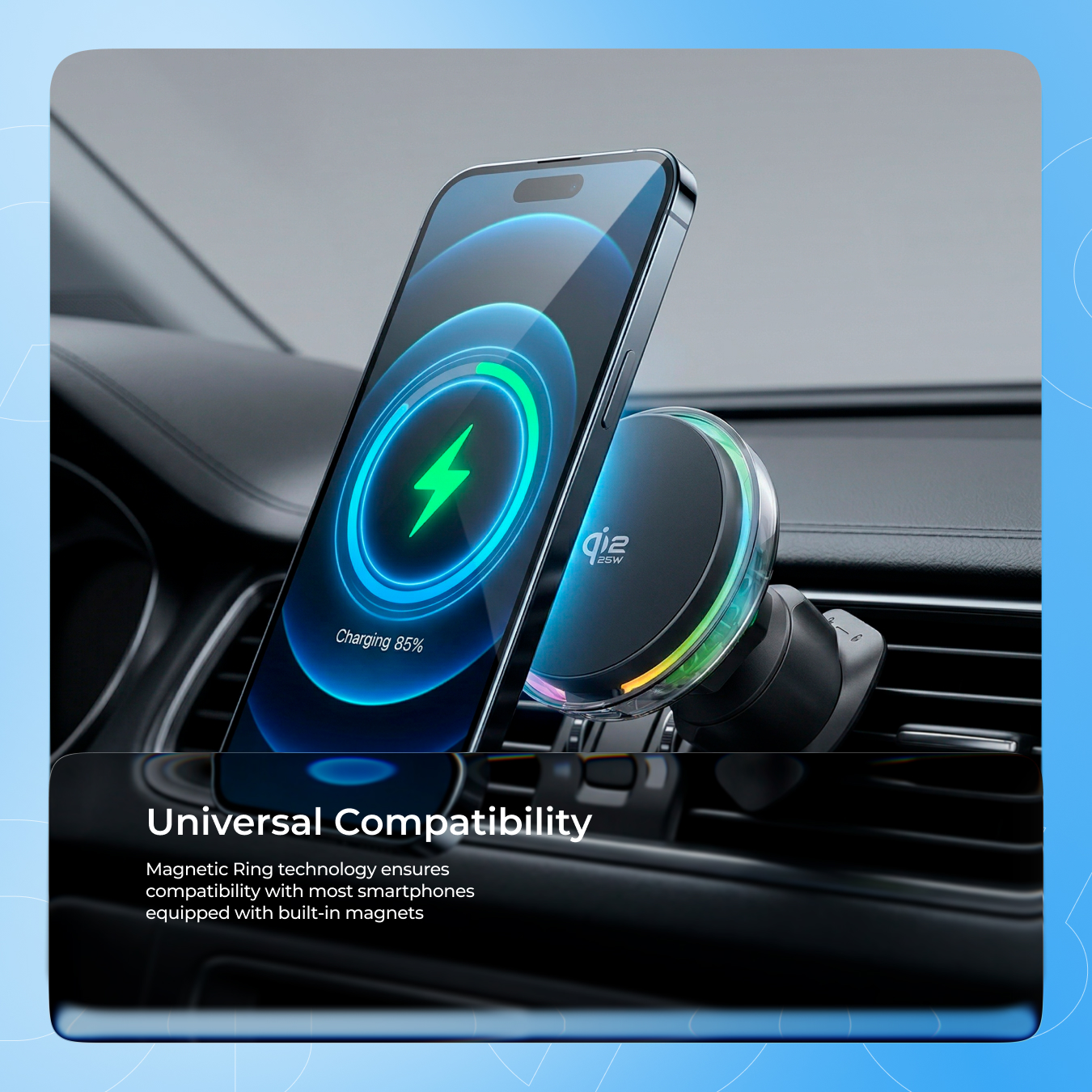 Charging 85%

qi2
25W

Universal Compatibility

Magnetic Ring technology ensures compatibility with most smartphones equipped with built-in magnets