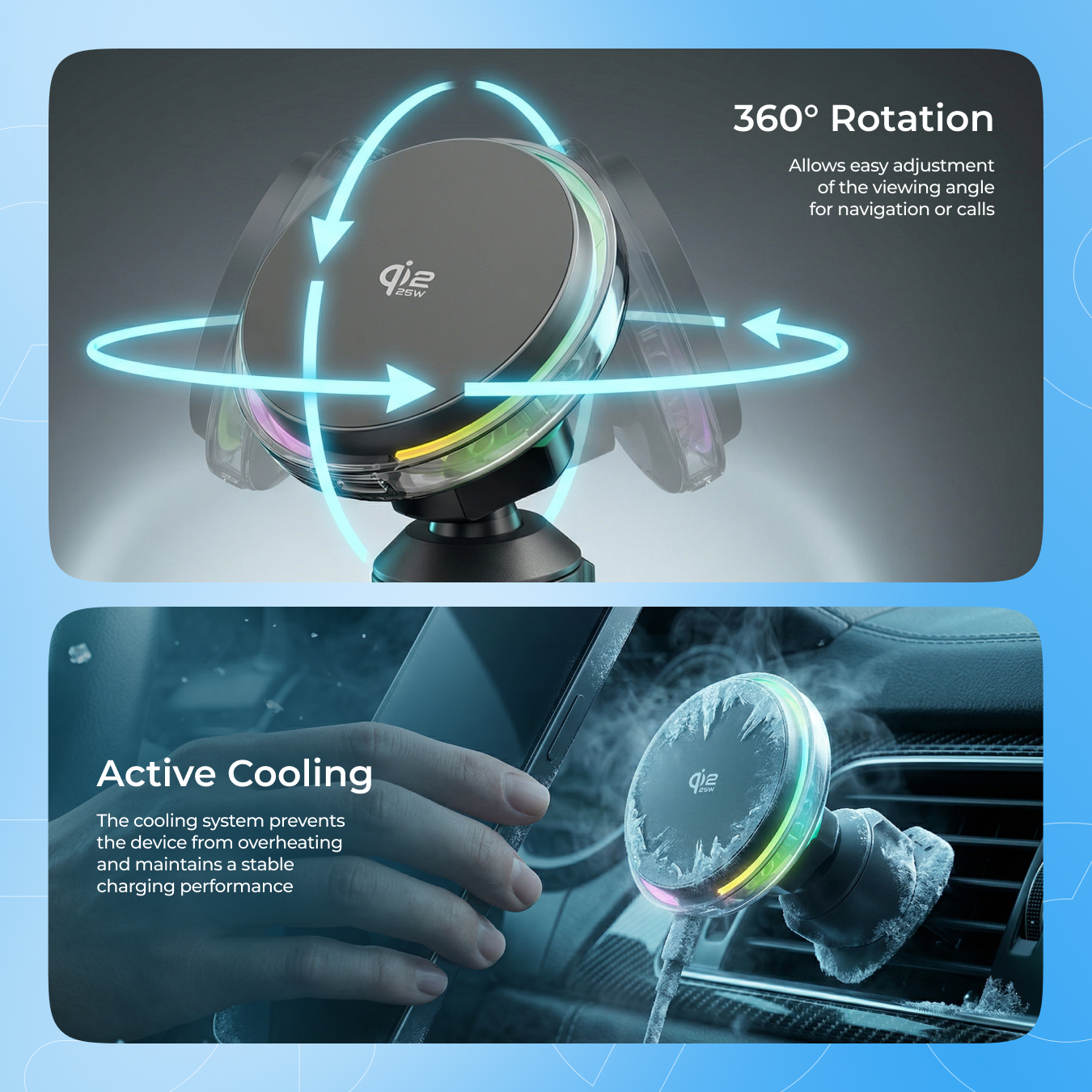 360° Rotation

Allows easy adjustment of the viewing angle for navigation or calls

qi2 25W

Active Cooling

The cooling system prevents the device from overheating and maintains a stable charging performance

qi2 25W