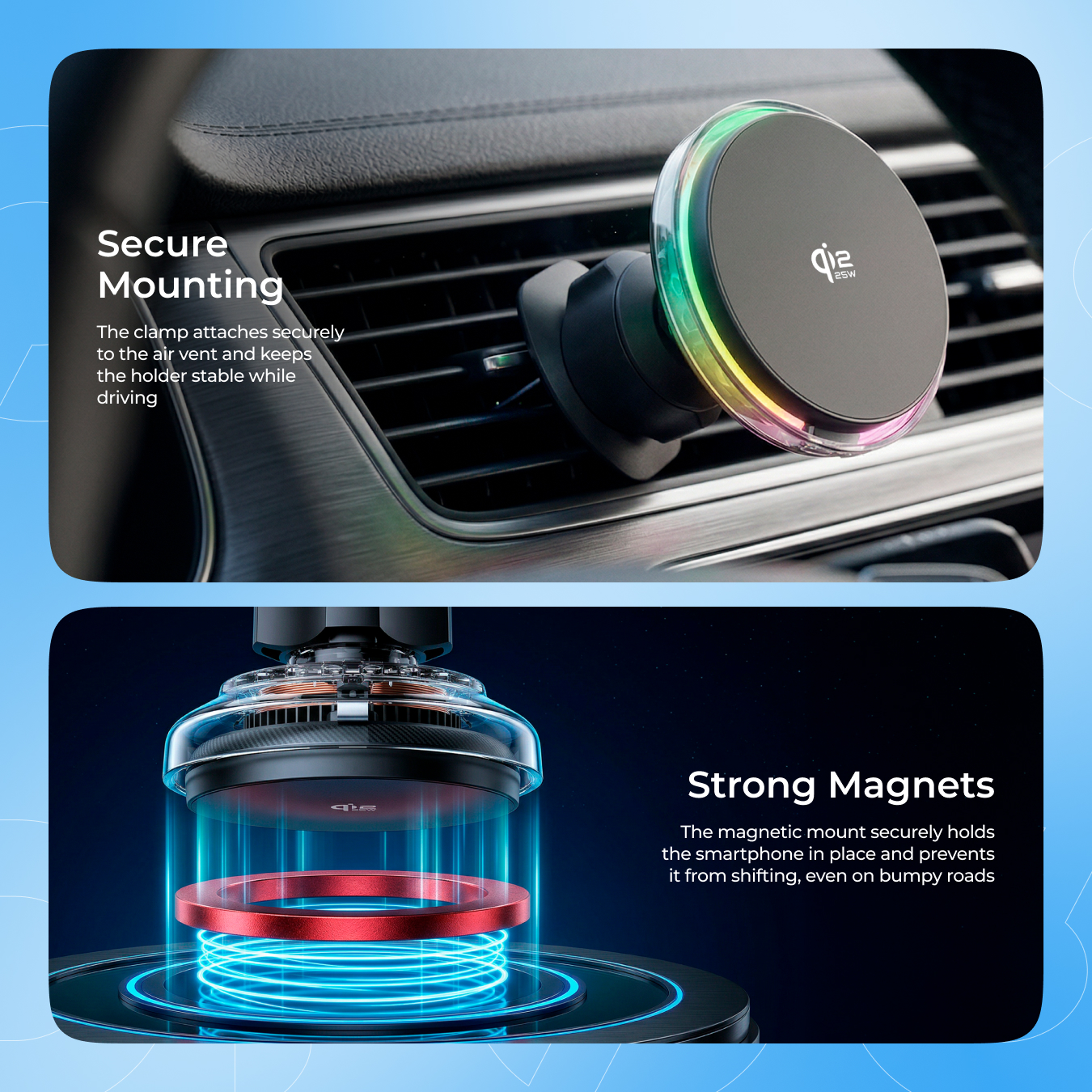 Secure Mounting

The clamp attaches securely to the air vent and keeps the holder stable while driving

Qi2 25W

Strong Magnets

The magnetic mount securely holds the smartphone in place and prevents it from shifting, even on bumpy roads