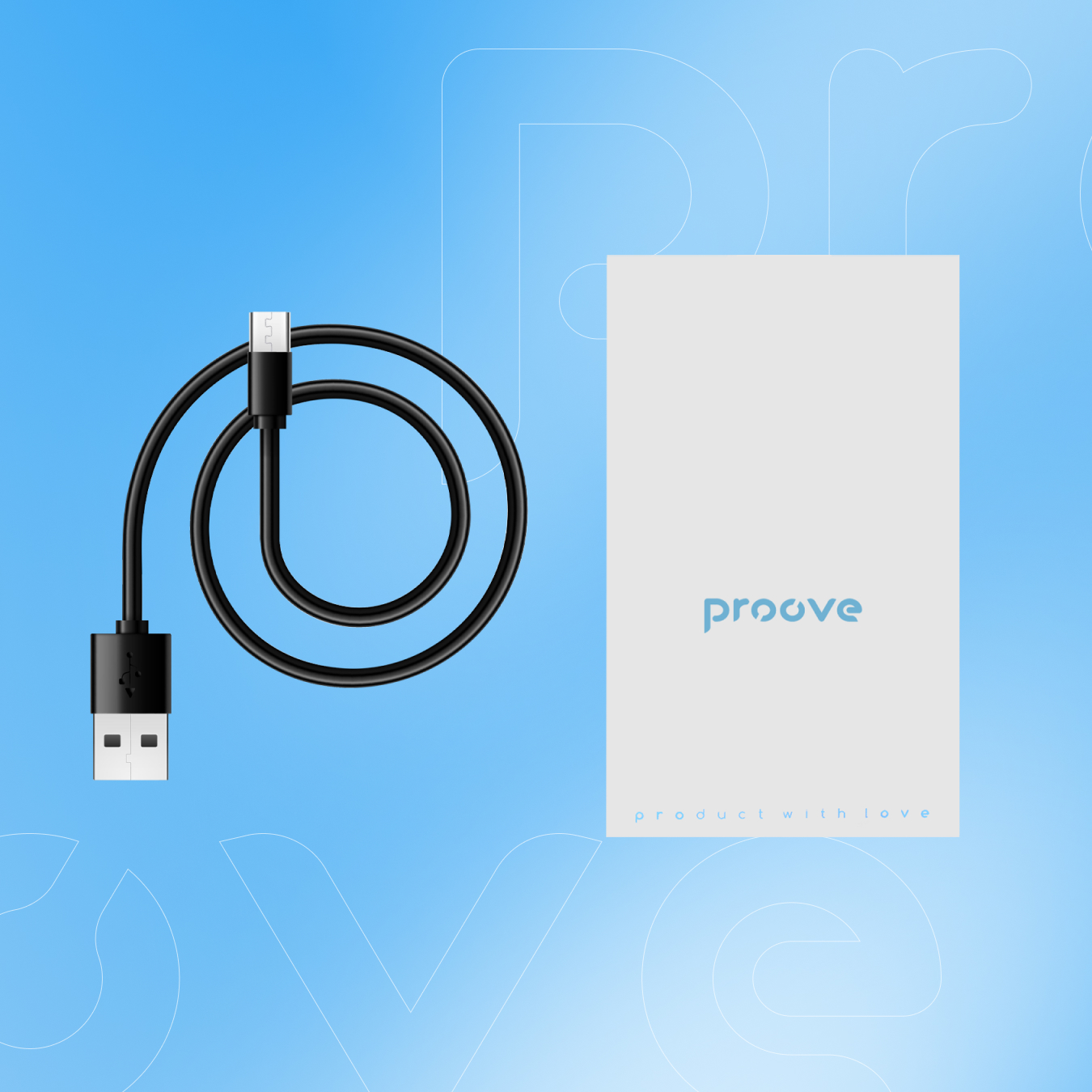 proove

product with love