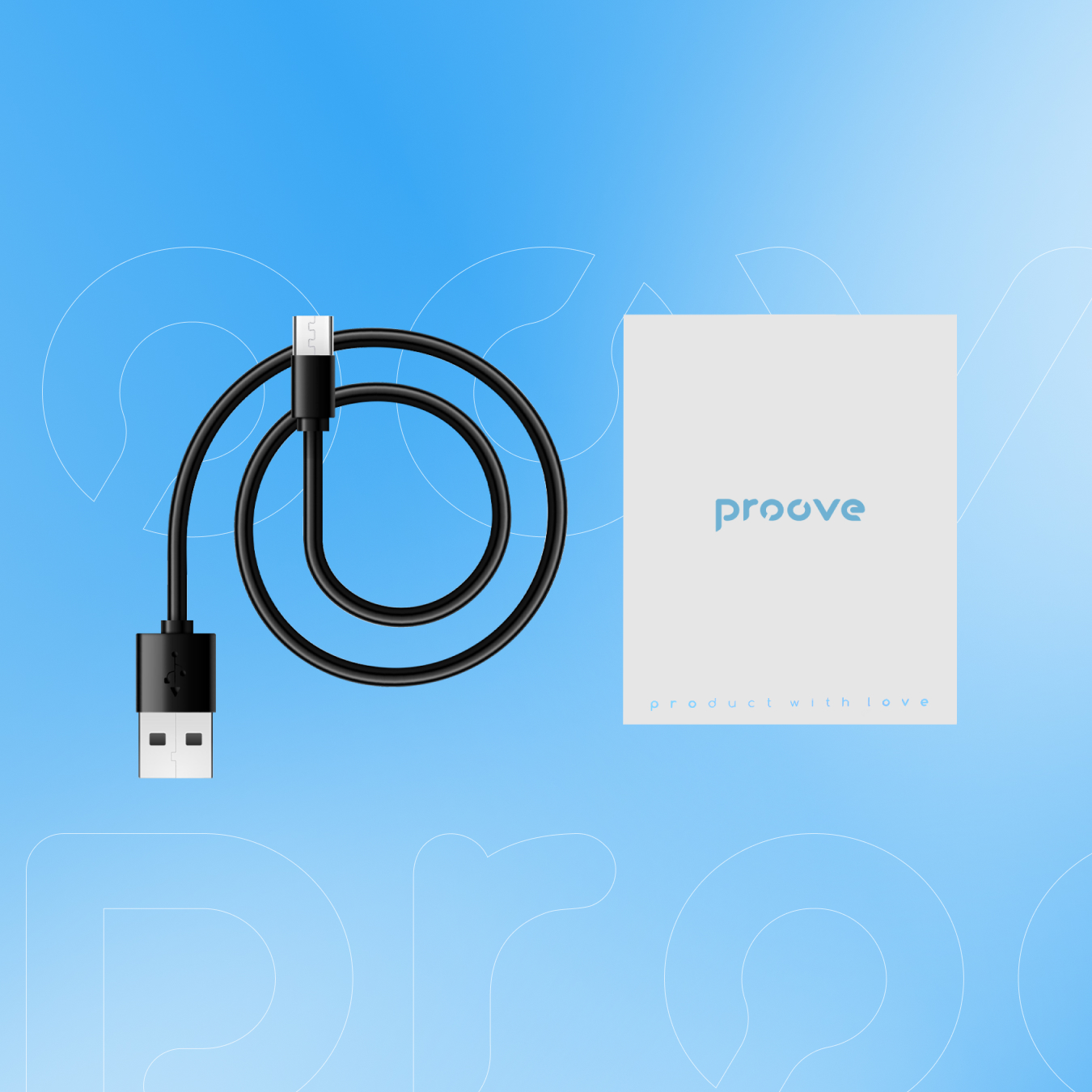 proove

product with love