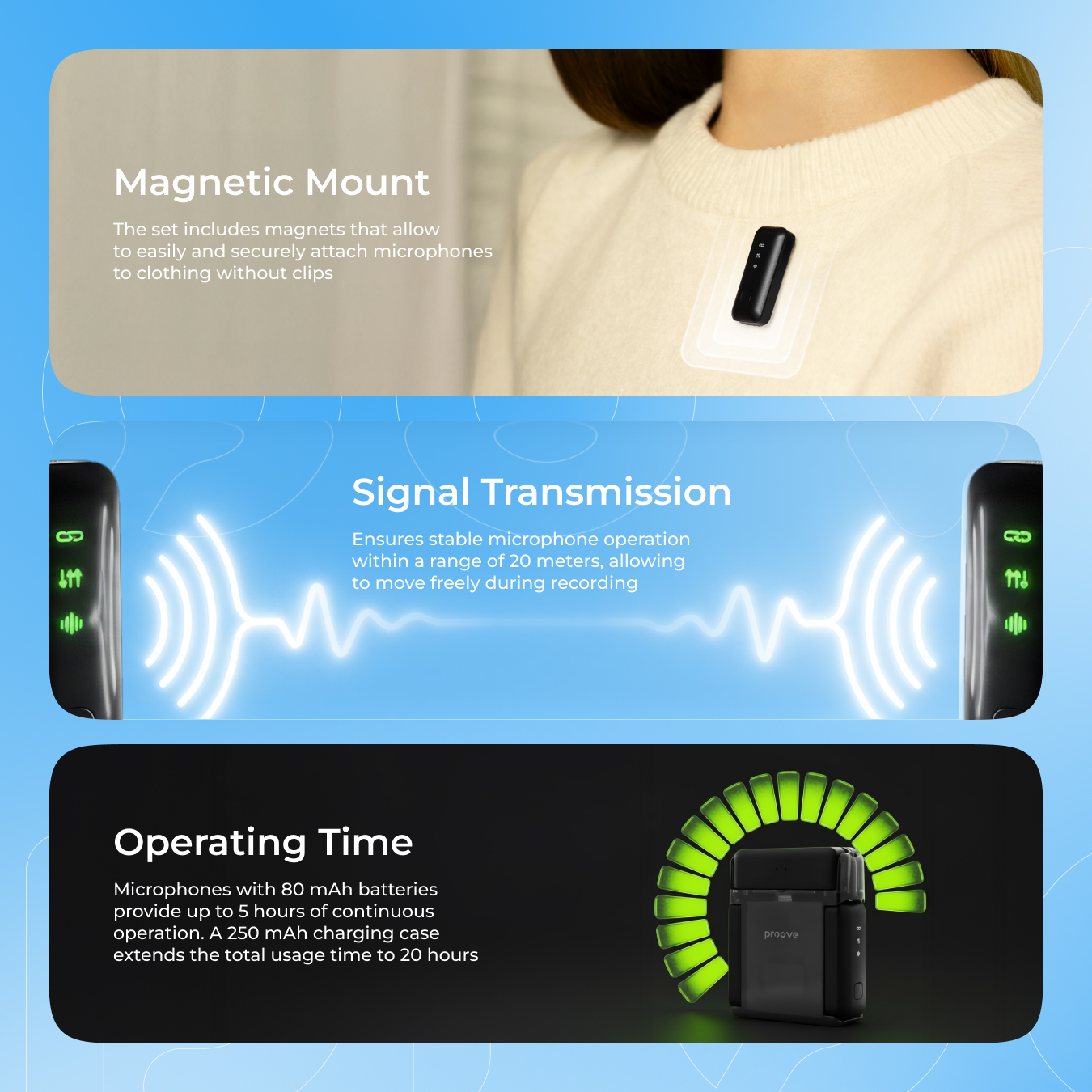 Magnetic Mount

The set includes magnets that allow to easily and securely attach microphones to clothing without clips

Signal Transmission

Ensures stable microphone operation within a range of 20 meters, allowing to move freely during recording

Operating Time

Microphones with 80 mAh batteries provide up to 5 hours of continuous operation. A 250 mAh charging case extends the total usage time to 20 hours

proove