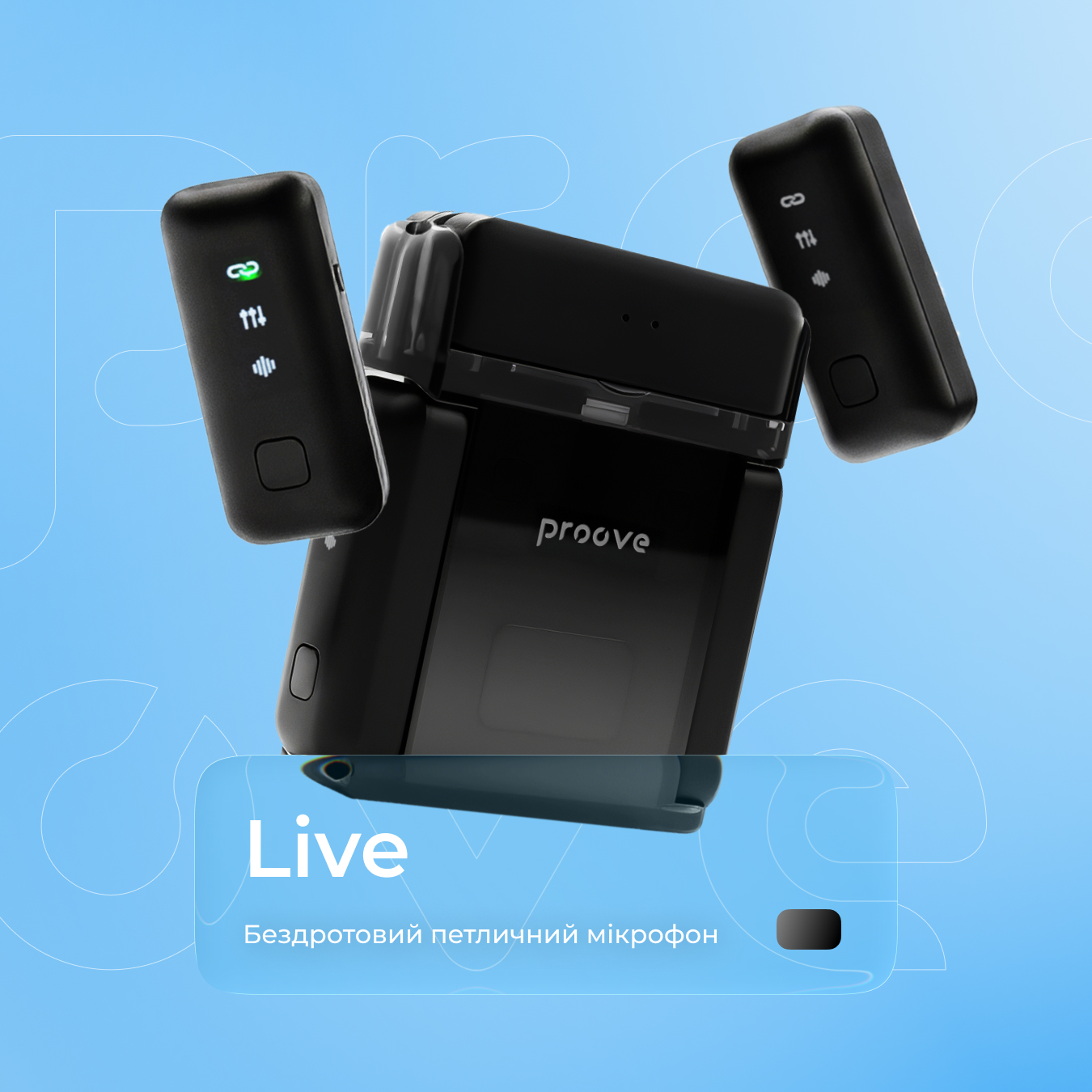 proove

Live

Бездротовий петличний мікрофон