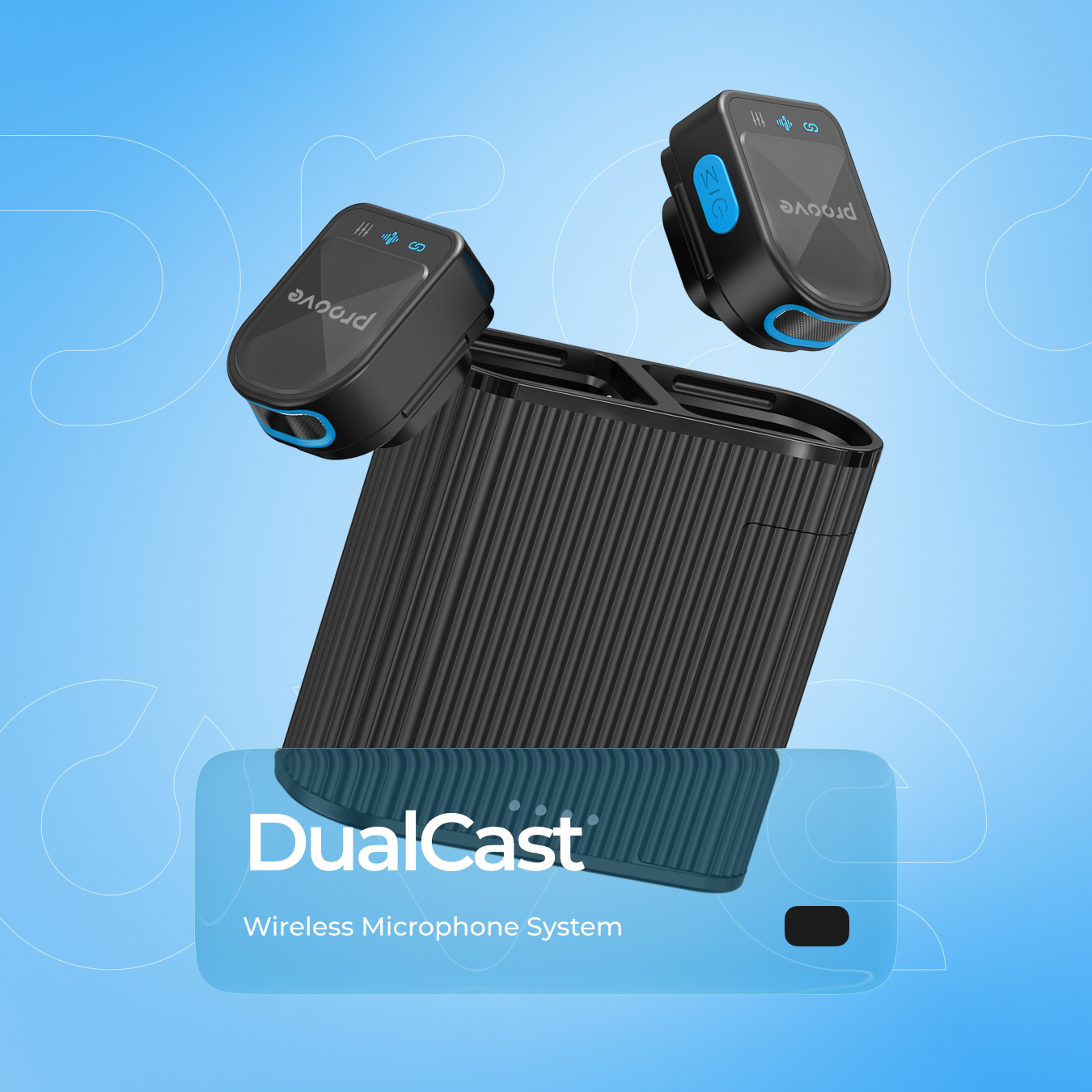 proove

MIC

proove

DualCast

Wireless Microphone System