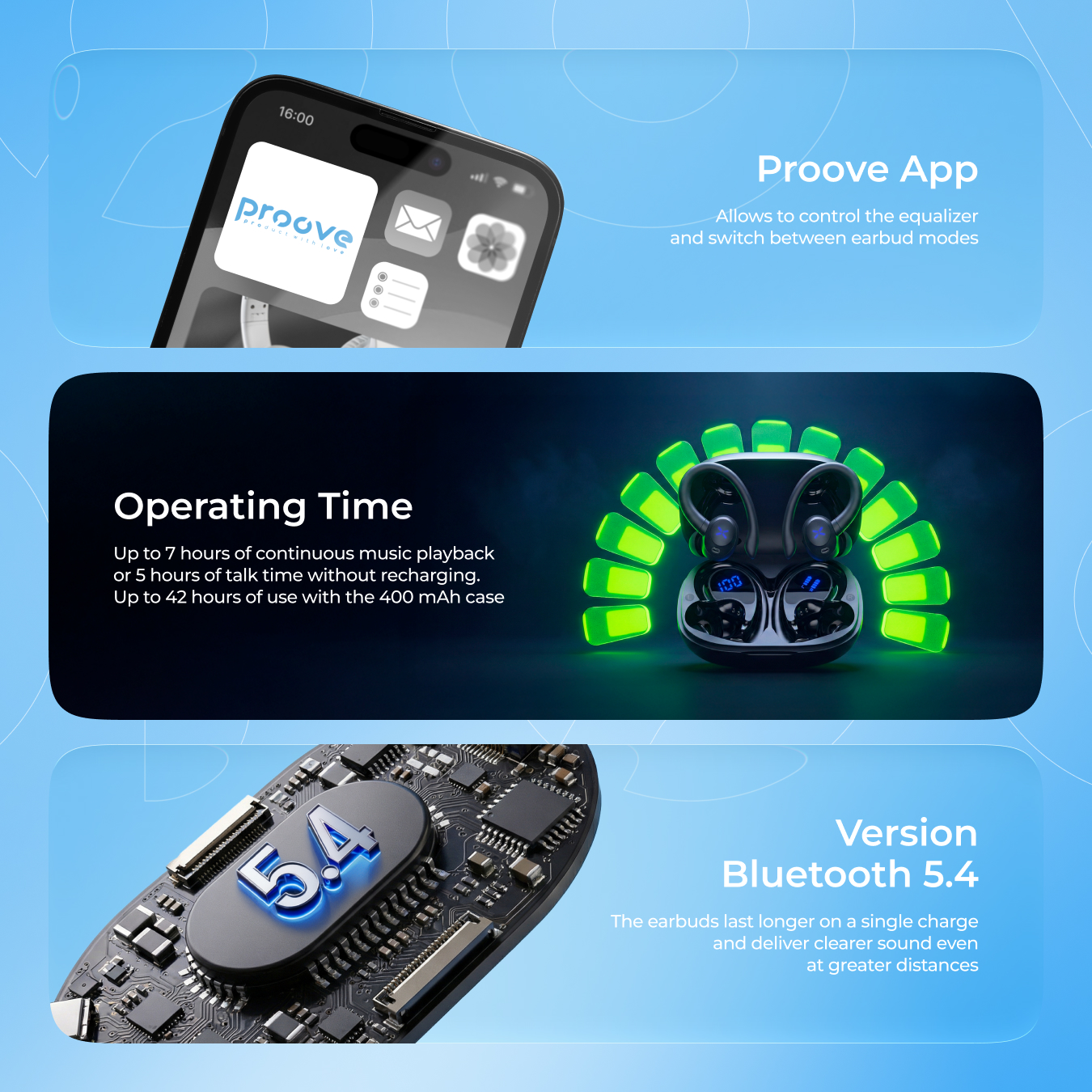 16:00

Proove
product with love

Proove App

Allows to control the equalizer and switch between earbud modes

Operating Time

Up to 7 hours of continuous music playback or 5 hours of talk time without recharging. Up to 42 hours of use with the 400 mAh case

100

5.4

Version Bluetooth 5.4

The earbuds last longer on a single charge and deliver clearer sound even at greater distances