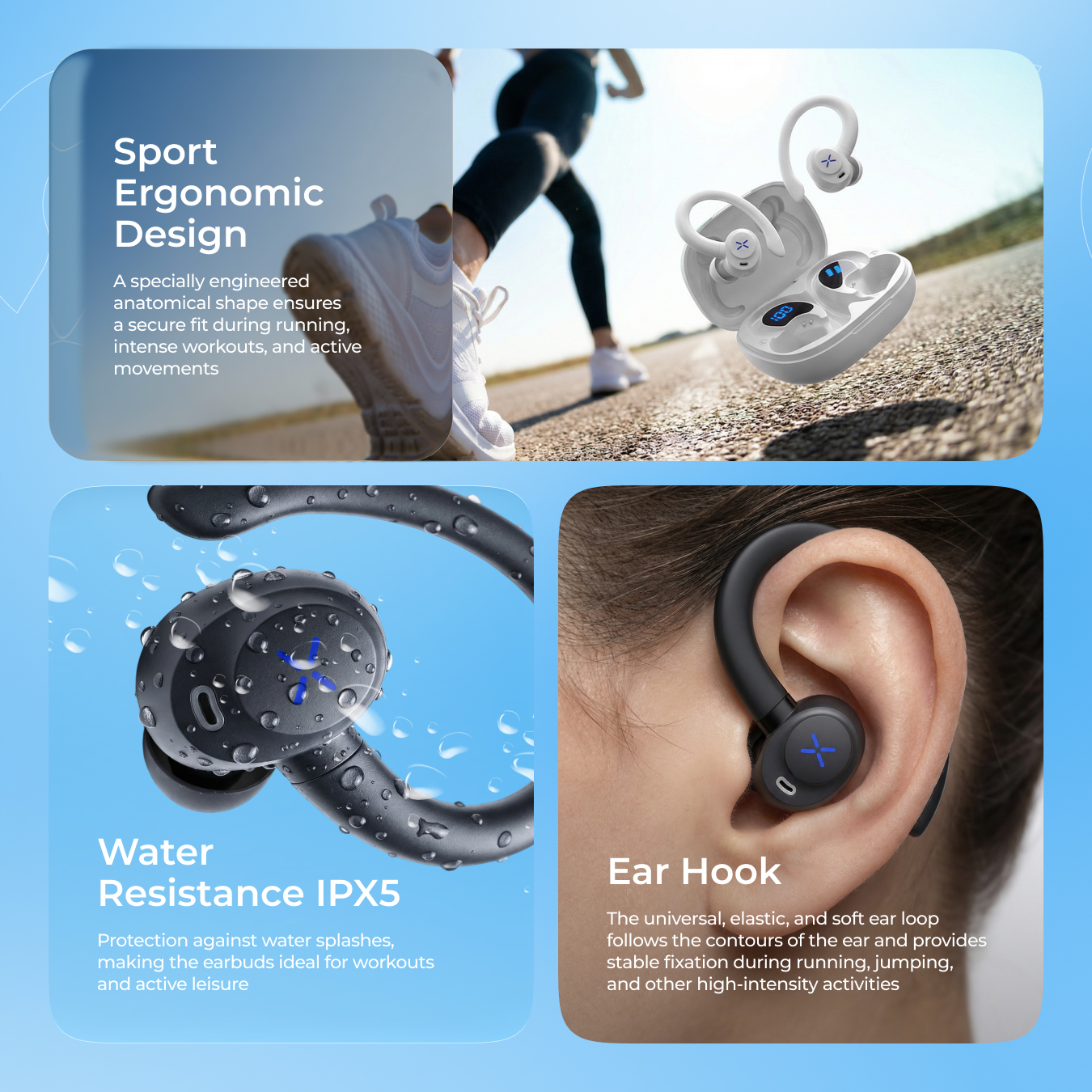 Sport Ergonomic Design

A specially engineered anatomical shape ensures a secure fit during running, intense workouts, and active movements

100

Water Resistance IPX5

Protection against water splashes, making the earbuds ideal for workouts and active leisure

Ear Hook

The universal, elastic, and soft ear loop follows the contours of the ear and provides stable fixation during running, jumping, and other high-intensity activities