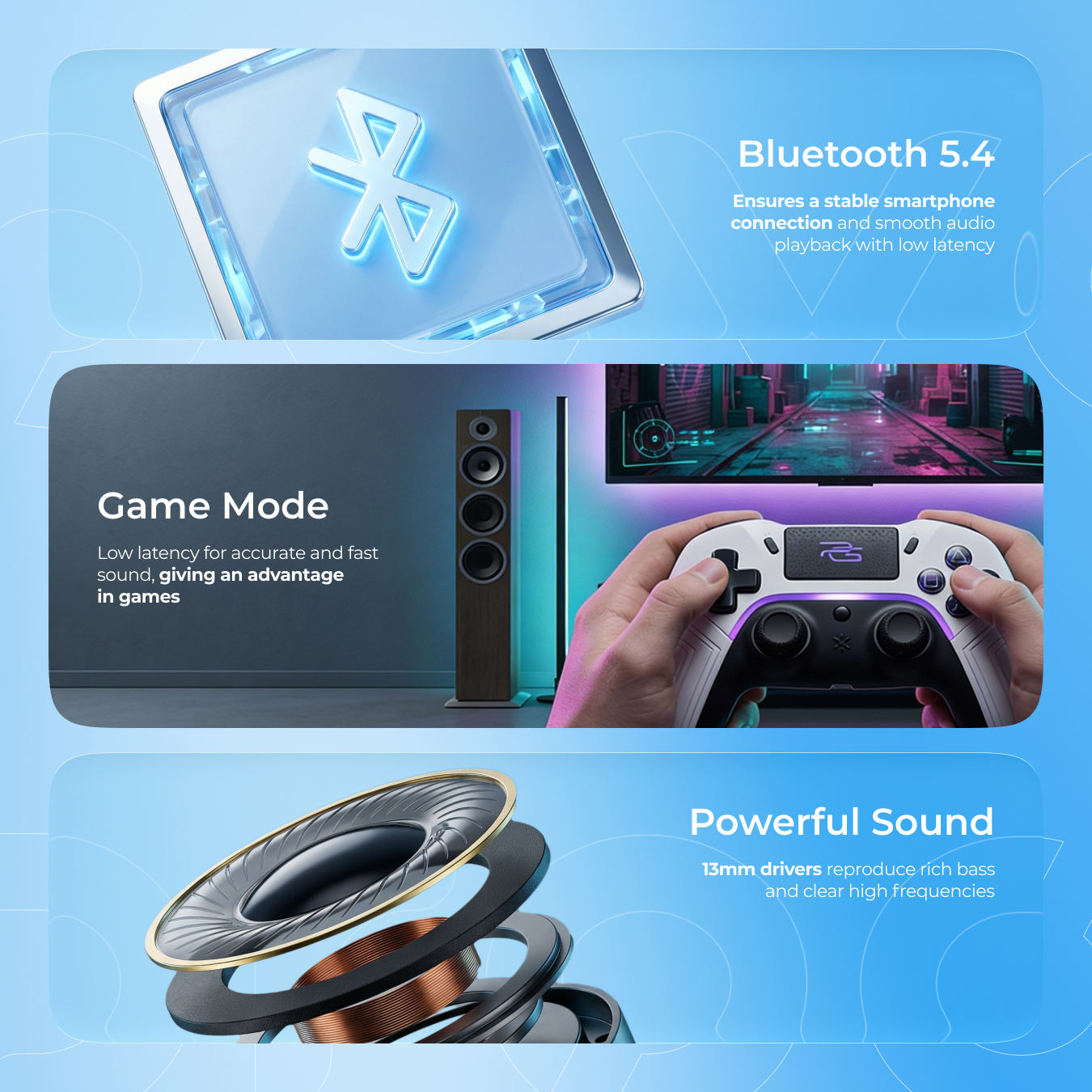 Bluetooth 5.4

Ensures a stable smartphone connection and smooth audio playback with low latency

Game Mode

Low latency for accurate and fast sound, giving an advantage in games

Powerful Sound

13mm drivers reproduce rich bass and clear high frequencies