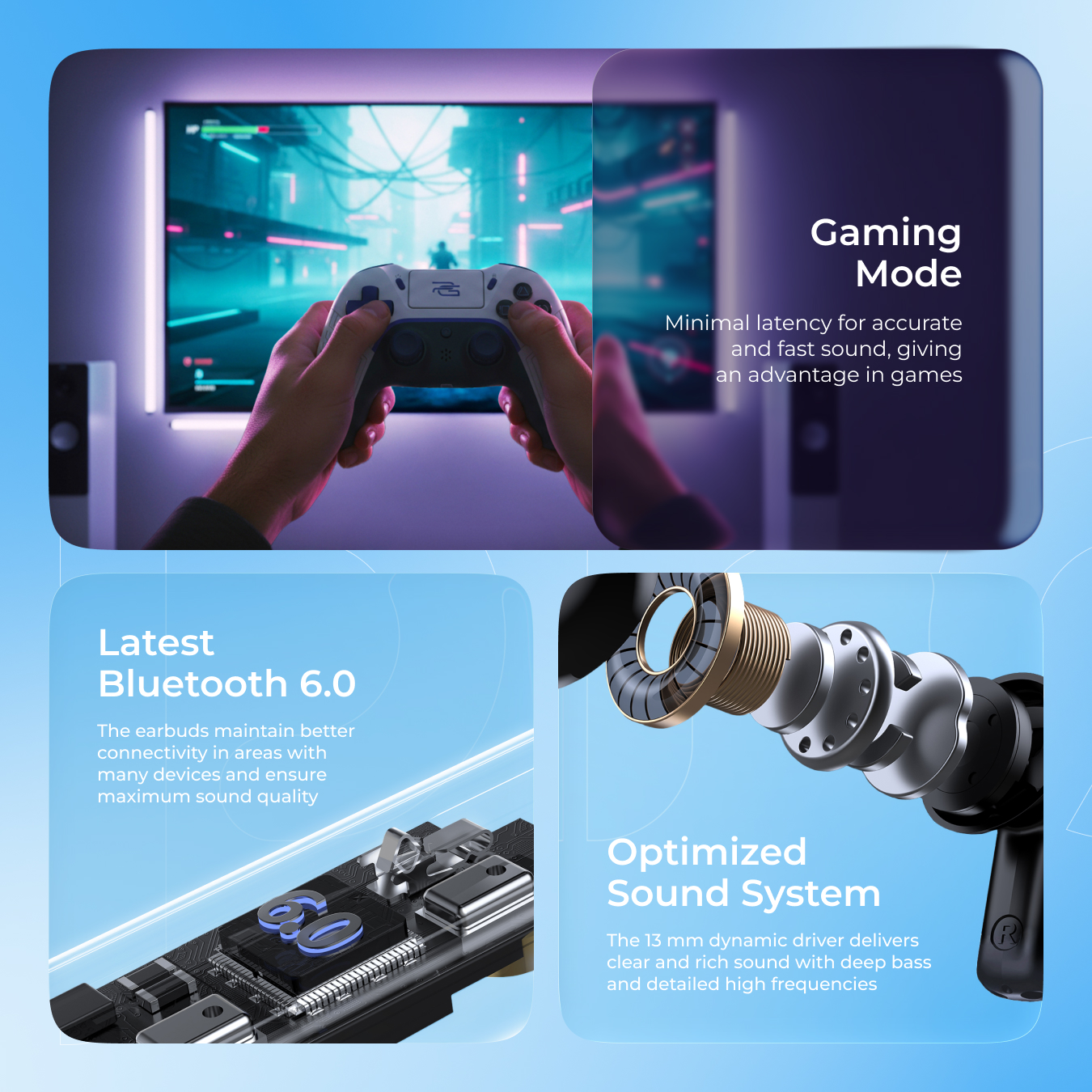 Gaming Mode

Minimal latency for accurate and fast sound, giving an advantage in games

Latest Bluetooth 6.0

The earbuds maintain better connectivity in areas with many devices and ensure maximum sound quality

6.0

Optimized Sound System

The 13 mm dynamic driver delivers clear and rich sound with deep bass and detailed high frequencies

R