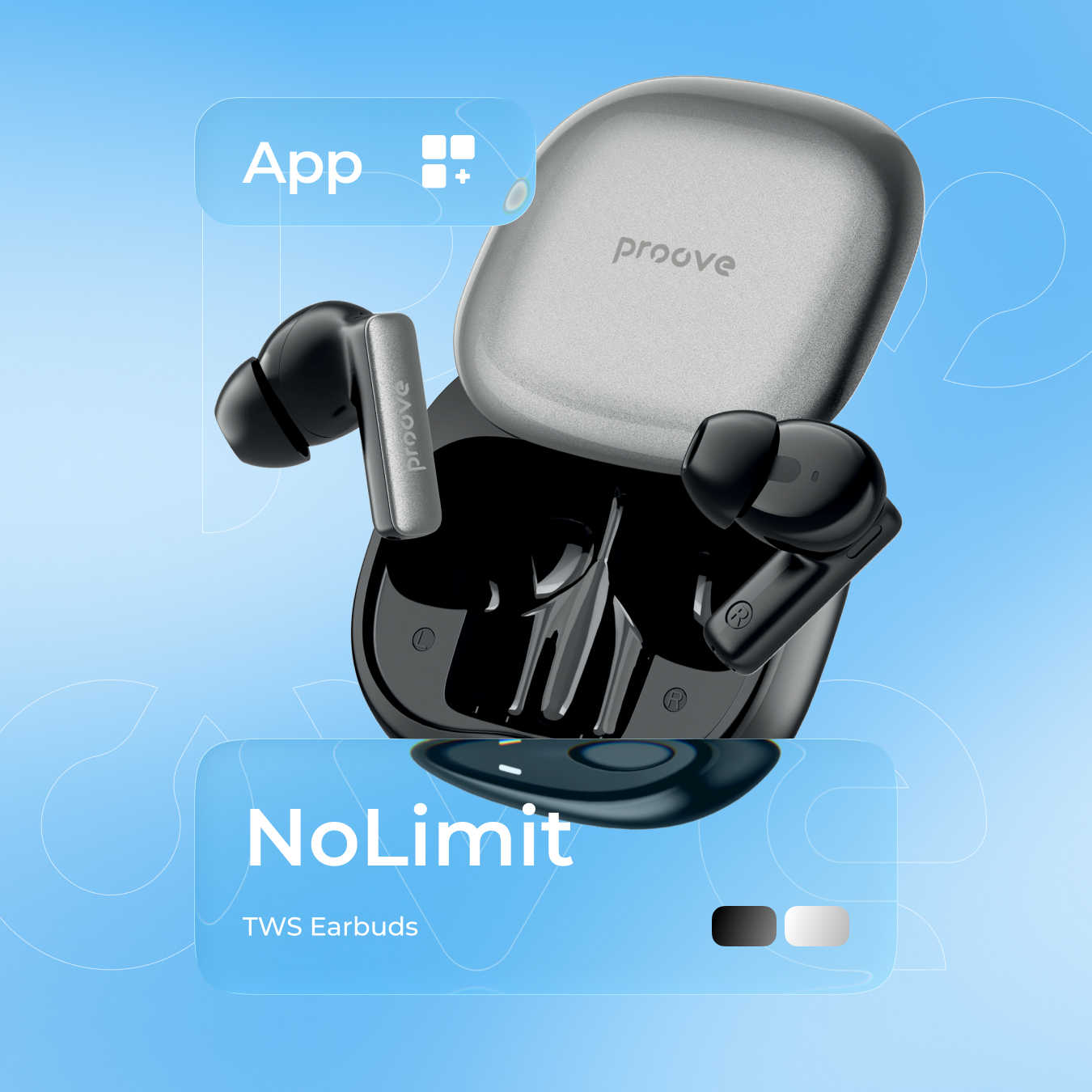 App

proove

proove

L

R

R

NoLimit

TWS Earbuds