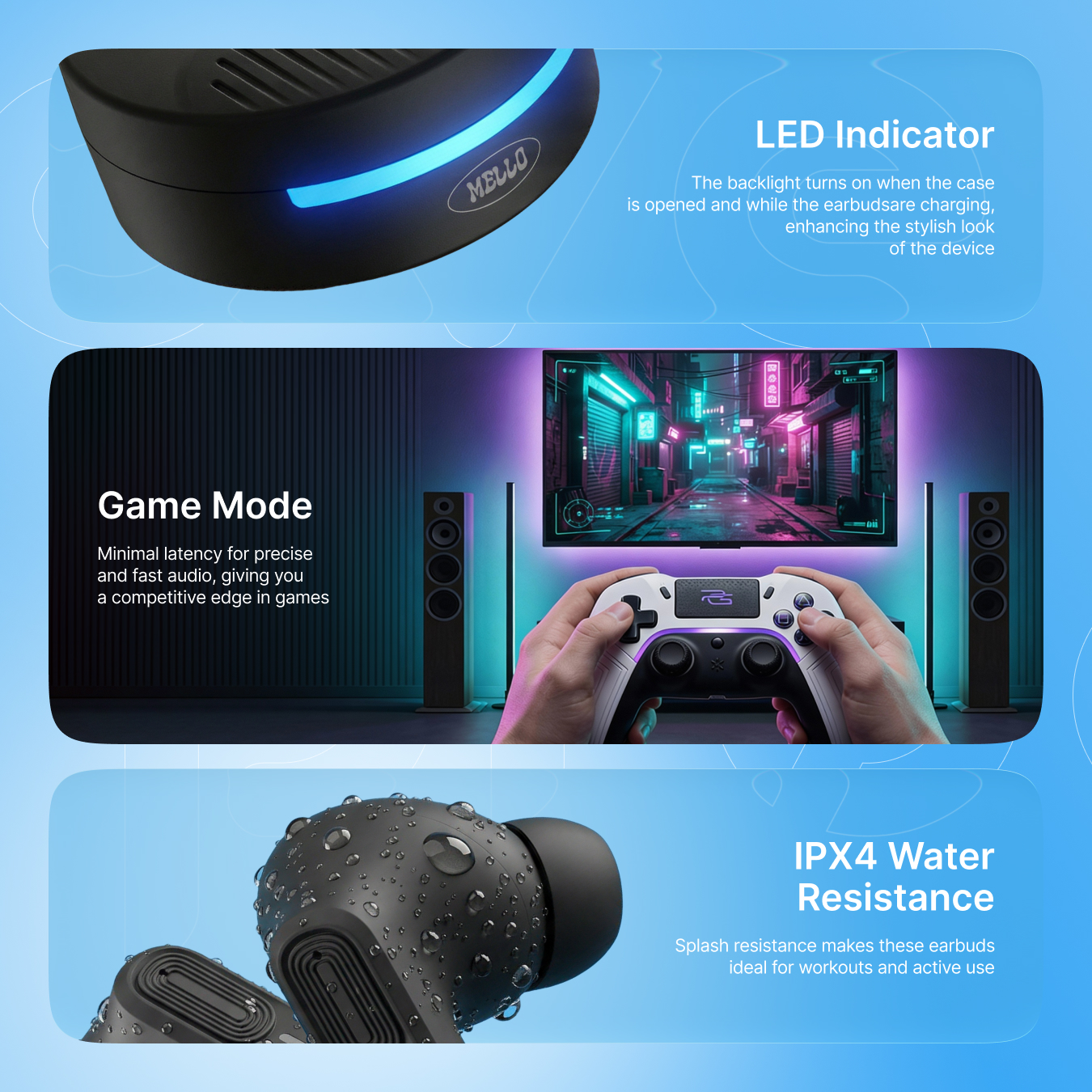 MELLO

LED Indicator

The backlight turns on when the case is opened and while the earbudsare charging, enhancing the stylish look of the device

Game Mode

Minimal latency for precise and fast audio, giving you a competitive edge in games

IPX4 Water Resistance

Splash resistance makes these earbuds ideal for workouts and active use